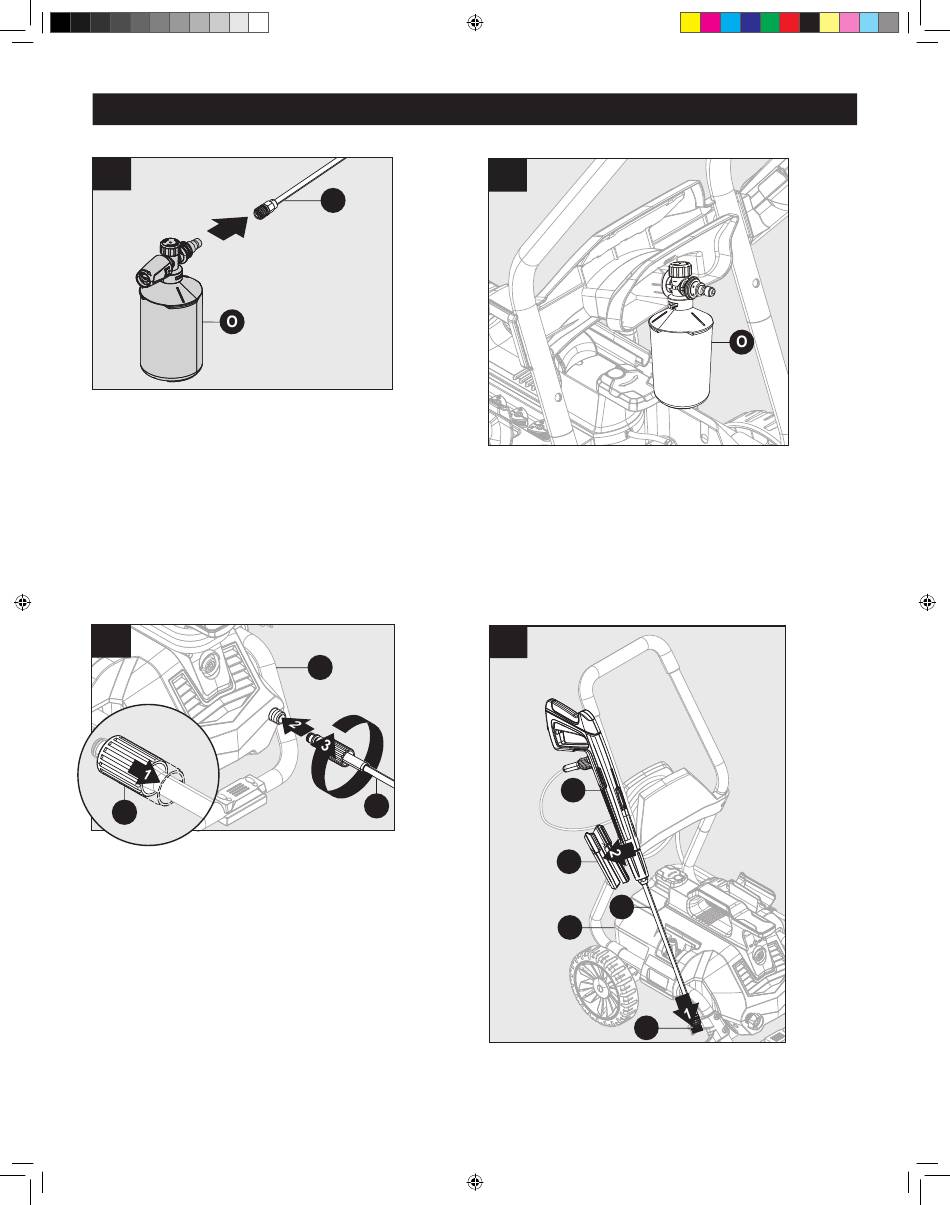 O

O

1

2

3

2

1