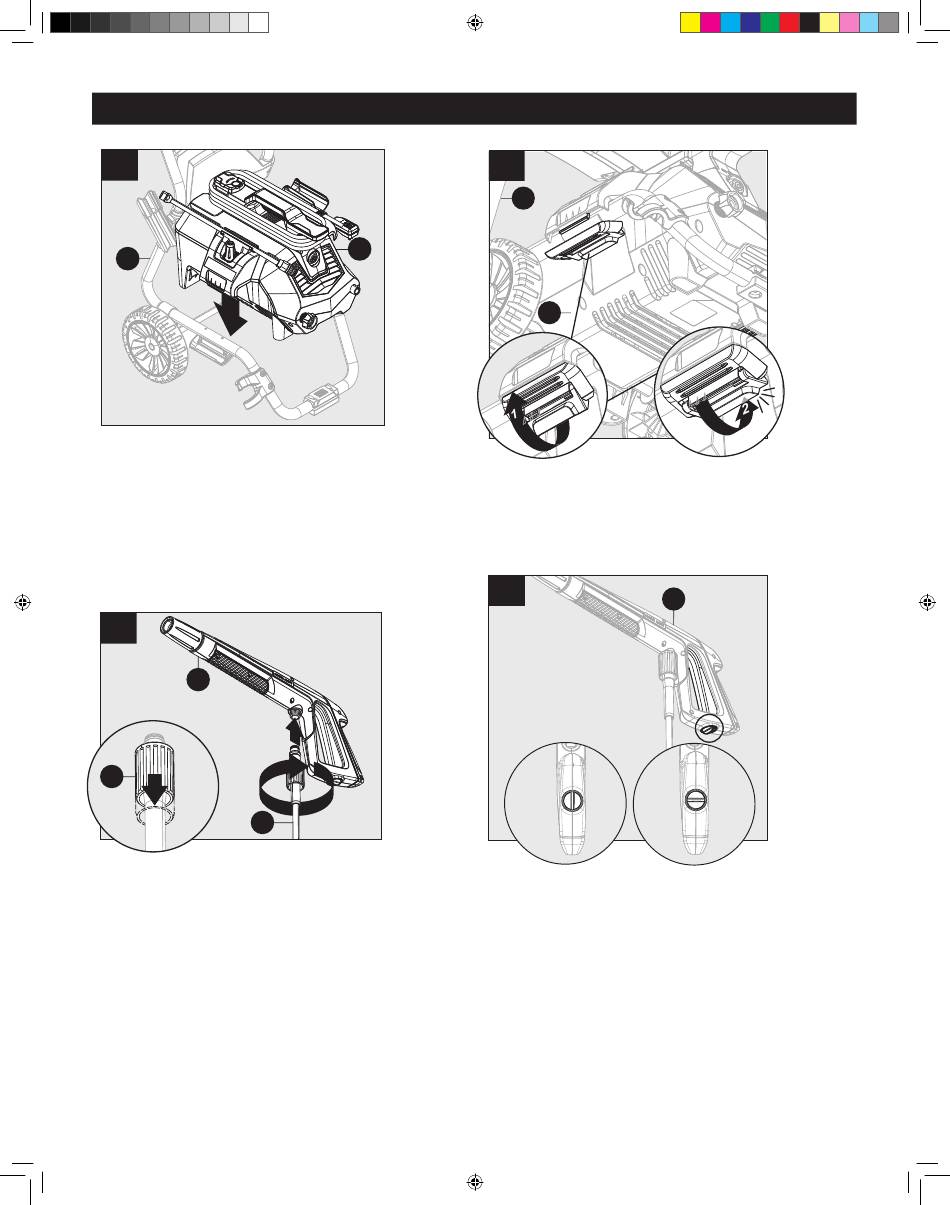 1
2