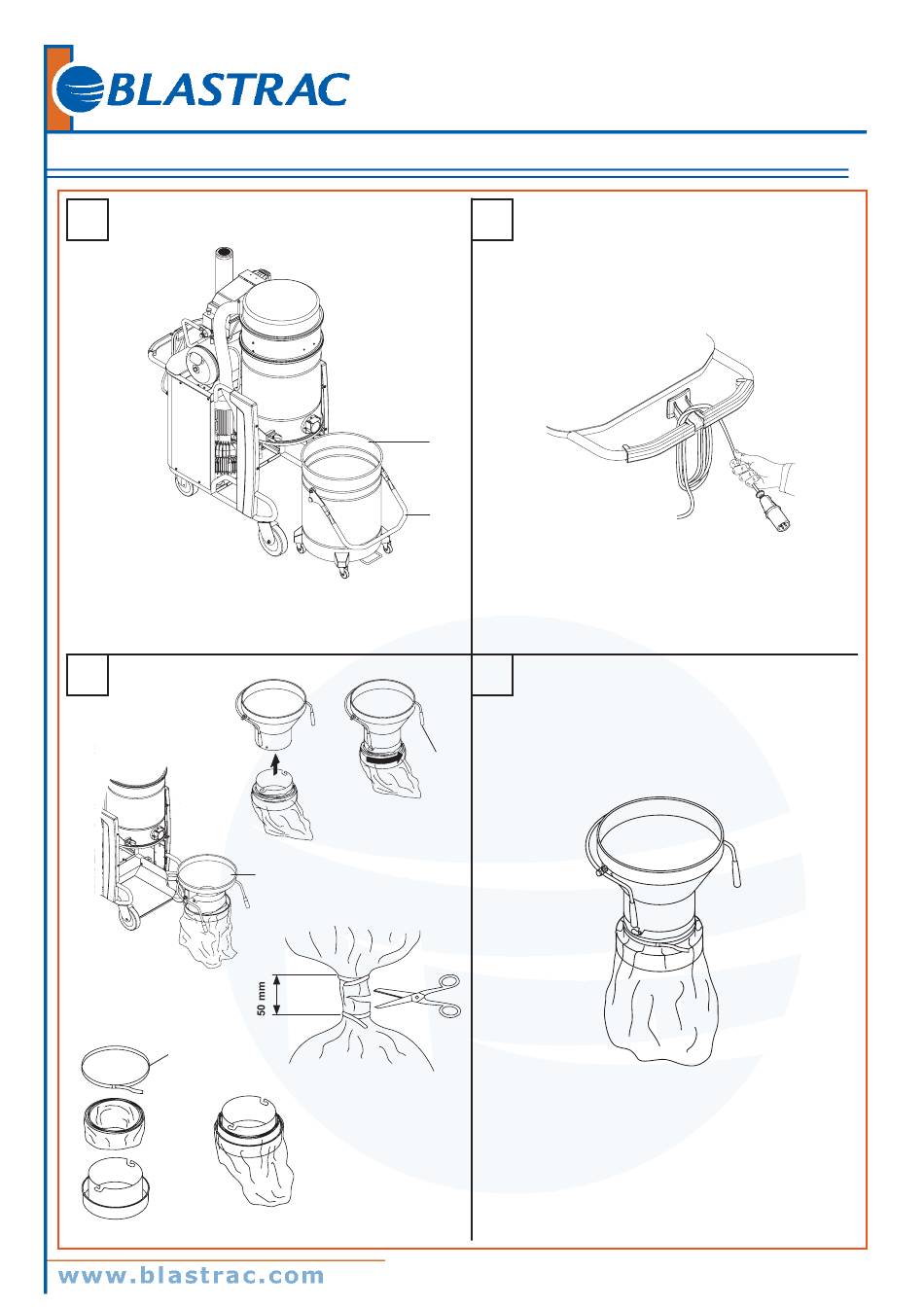 BLASTRAC

50 mm

www.blastrac.com