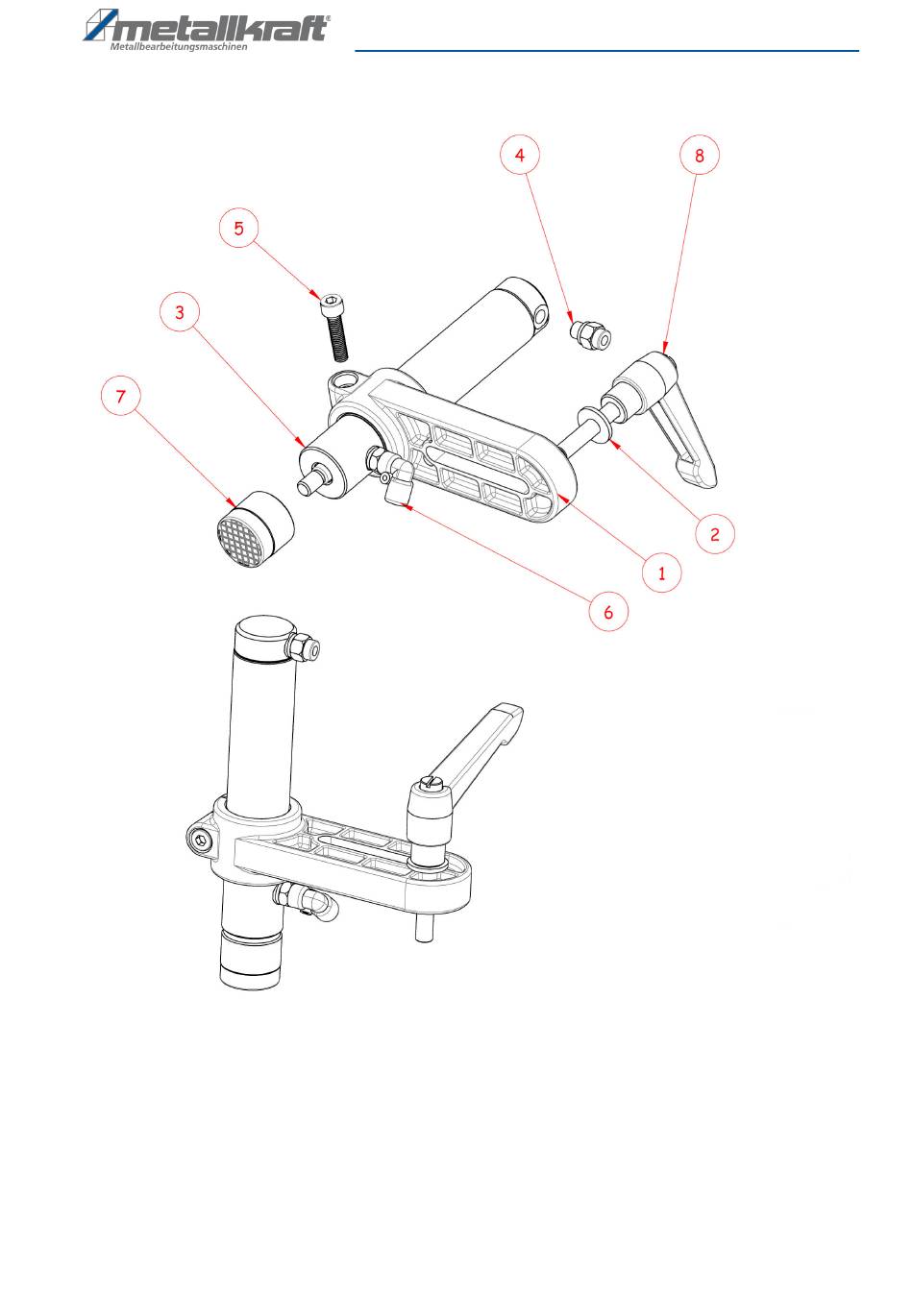 metallkraft®
Metallbearbeitungsmaschinen

4
8
5
3
7
2
1
6