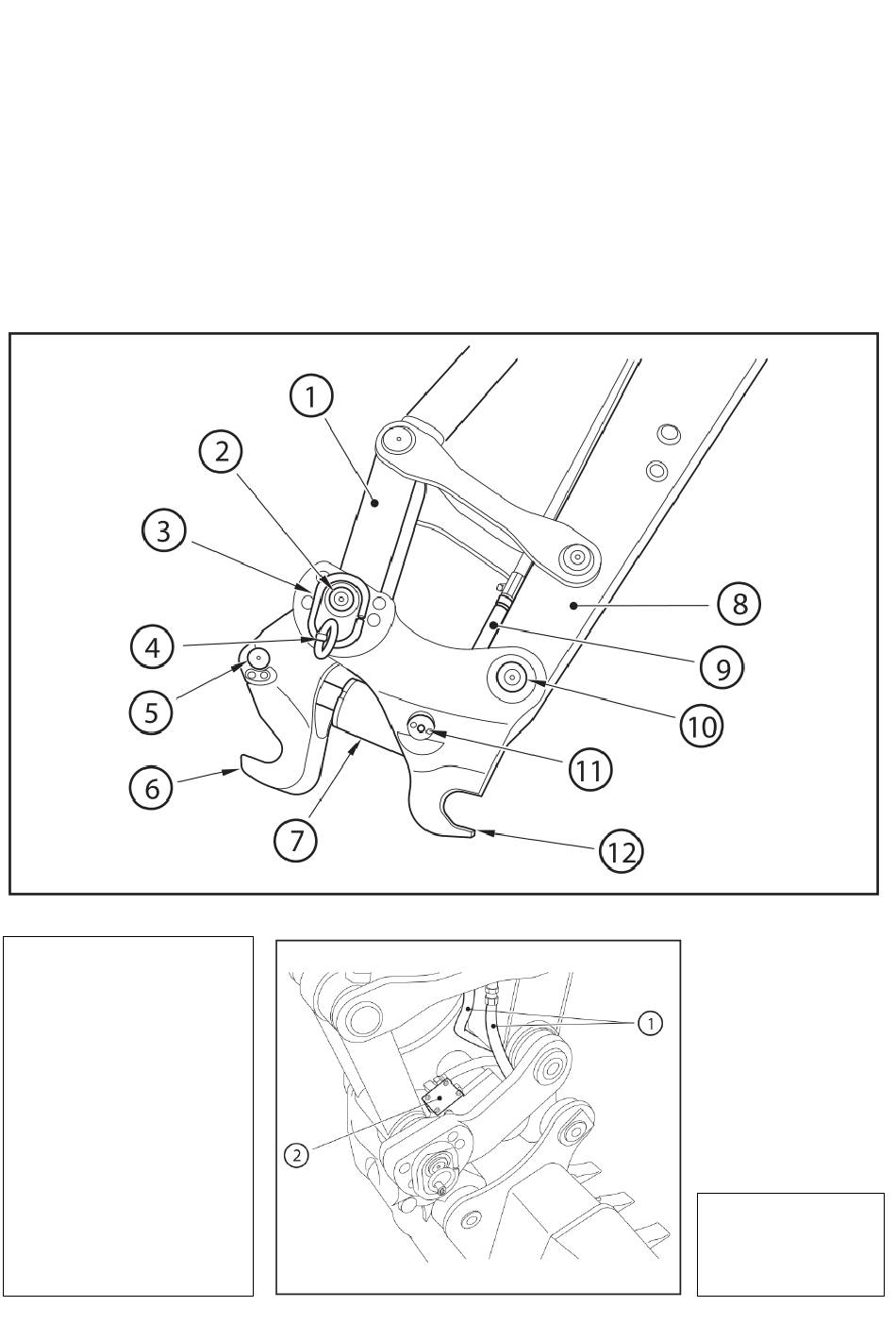 1
2
3
4
5
6
7
8
9
10
11
12

1
2