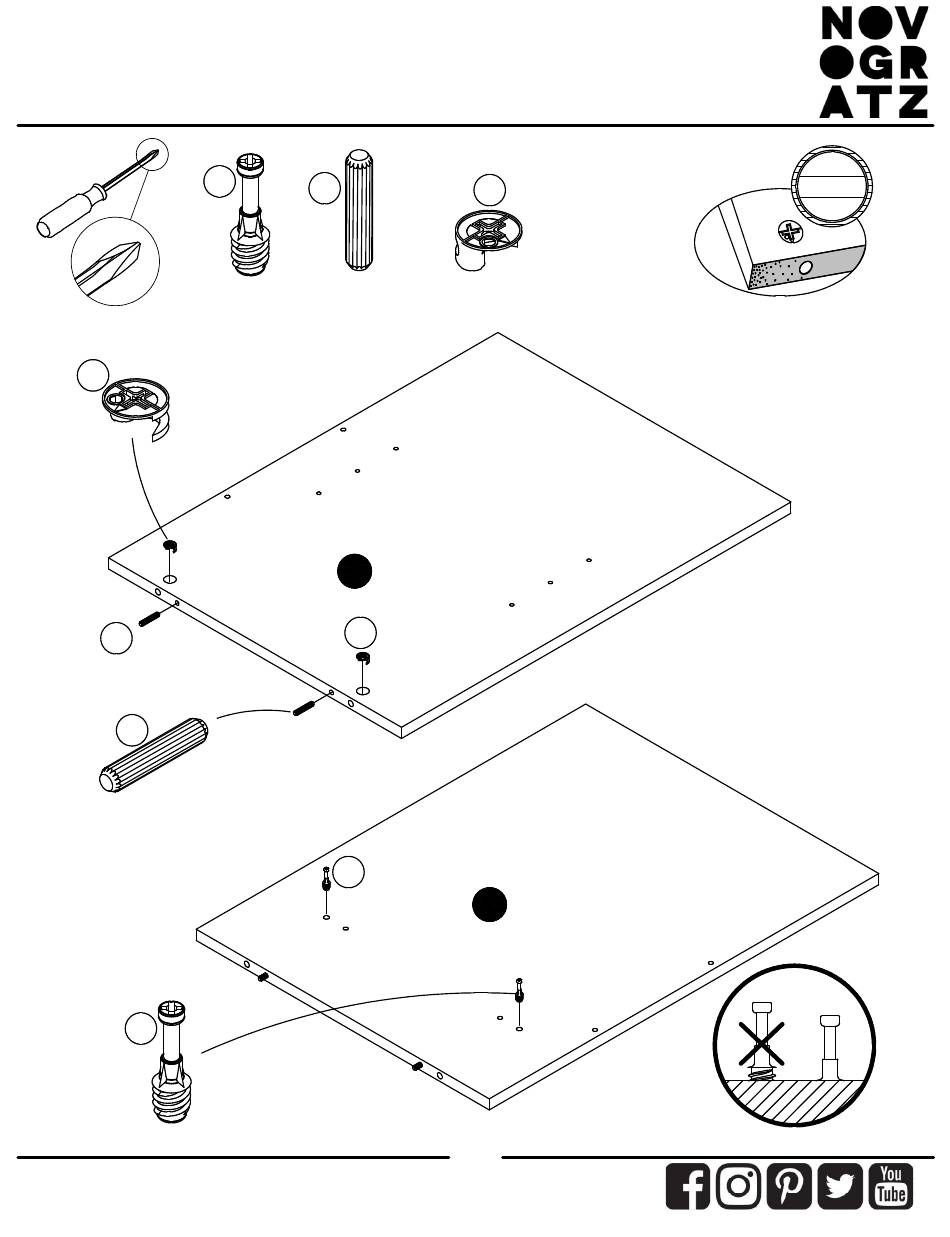 NOV
OGR
ATZ

You
Tube