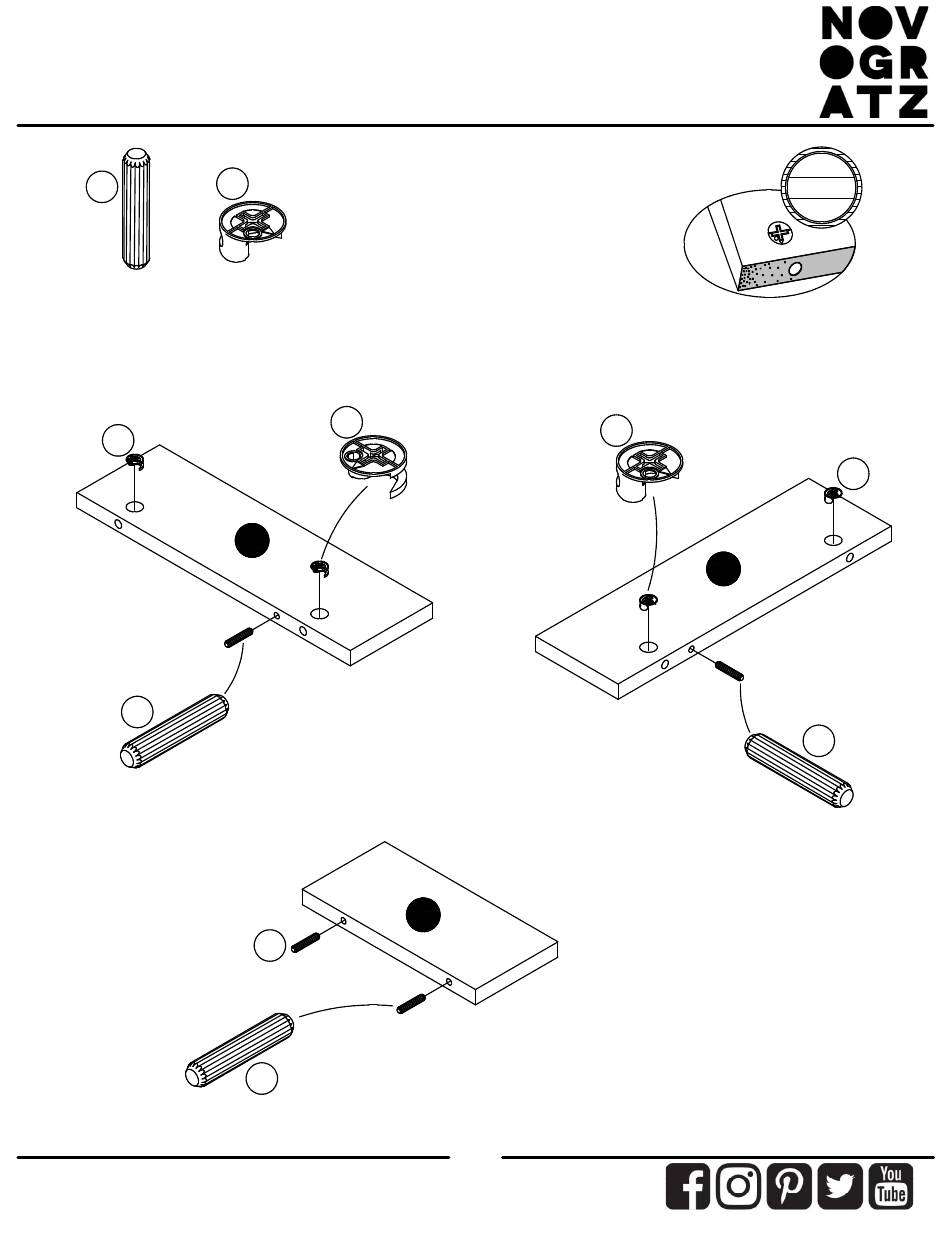 NOV
OGR
ATZ

You
Tube