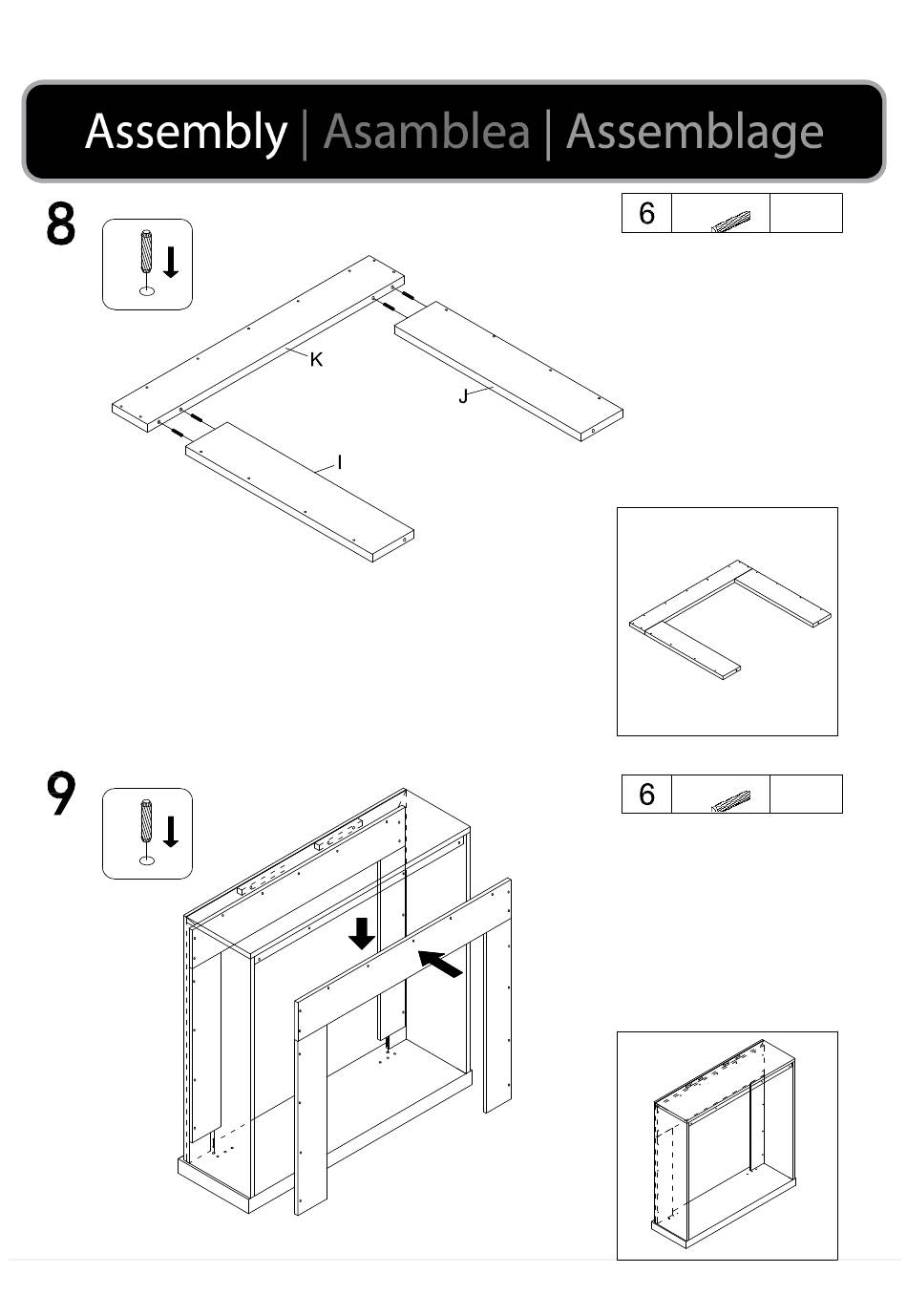 Assembly | Asamblea | Assemblage

8

6

K

J

I

9

6