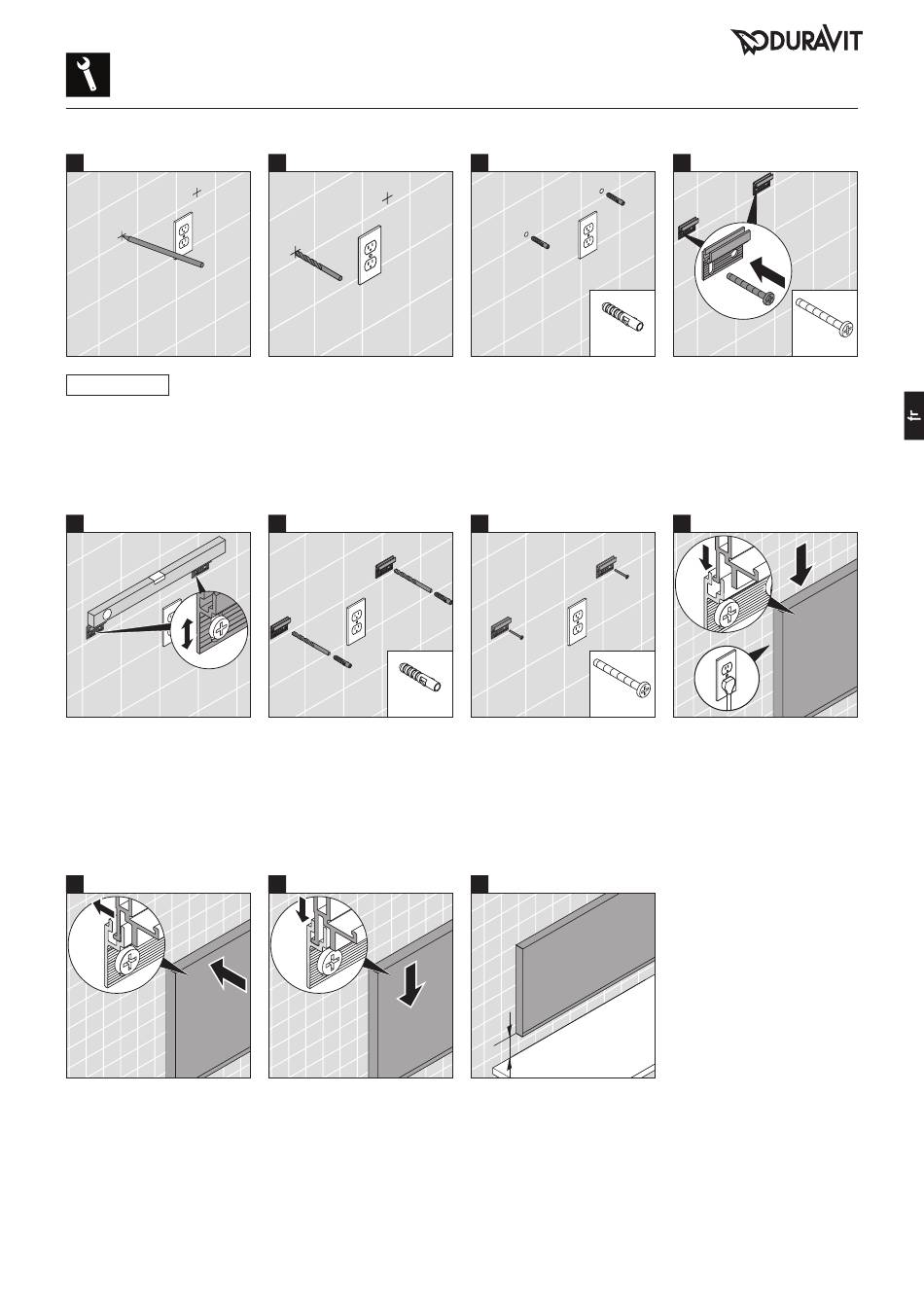 DURAVIT

fr