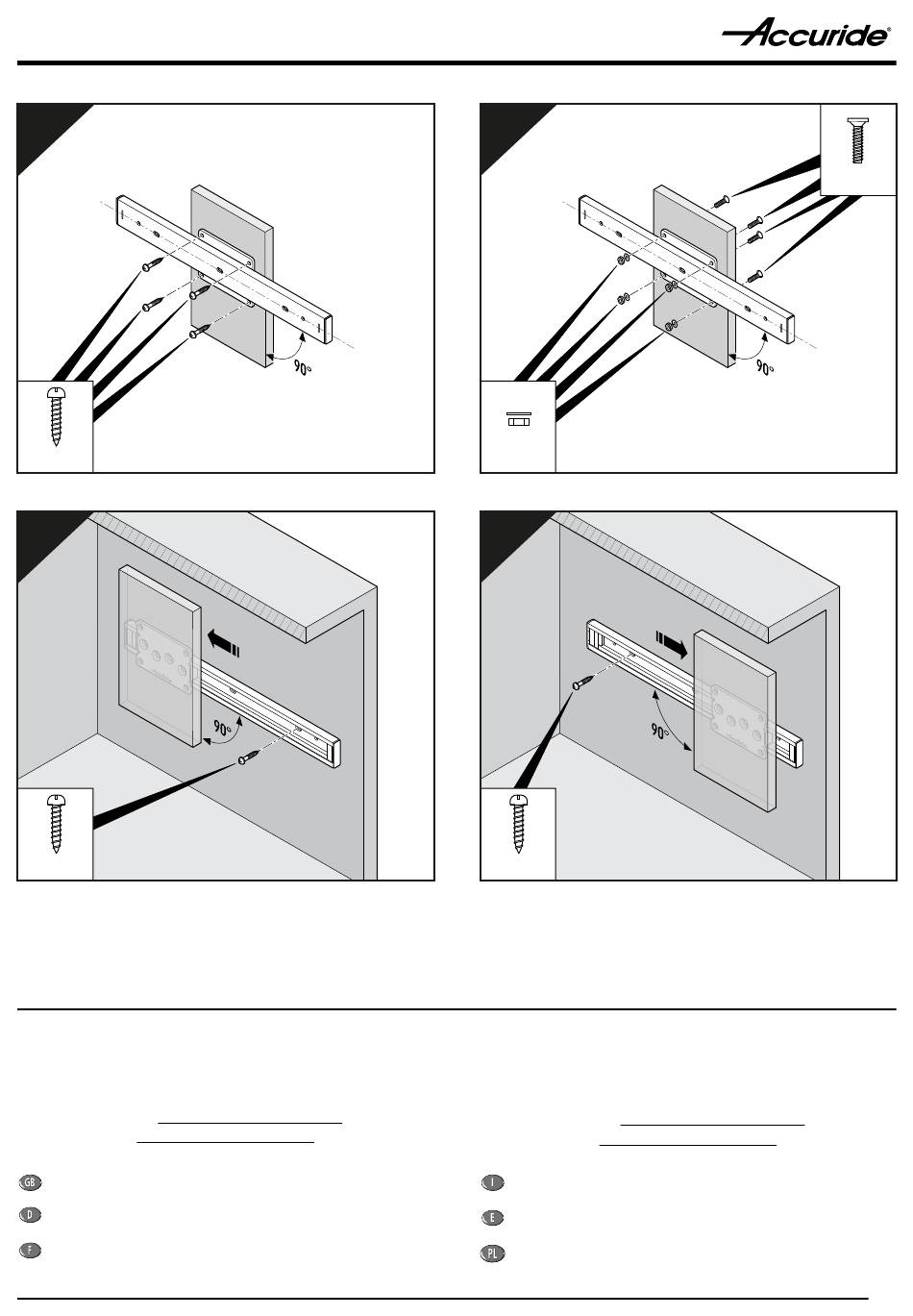 Accuride®

90°

90°

90°

90°

GB

D

F

I

E

PL