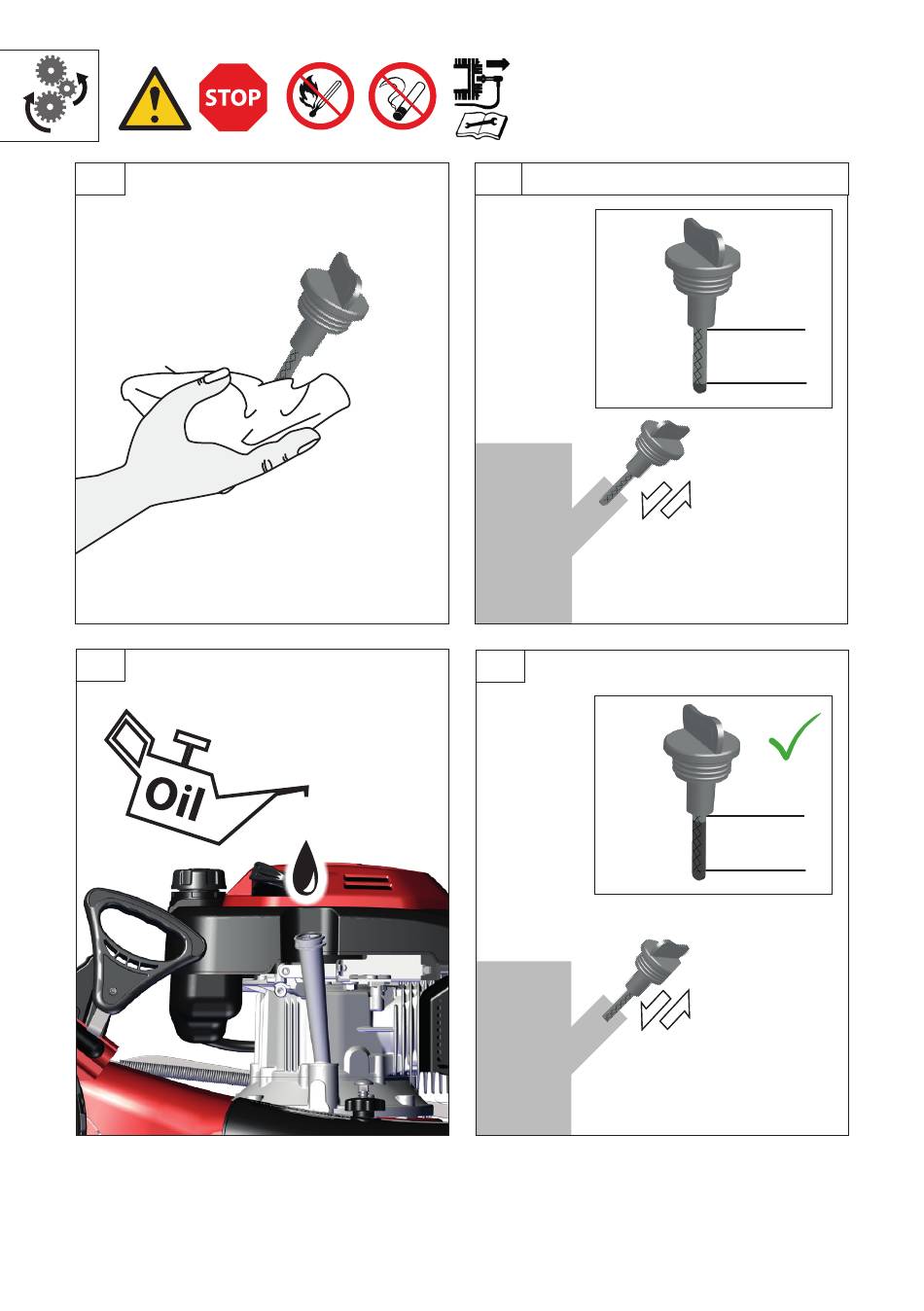 STOP

Oil