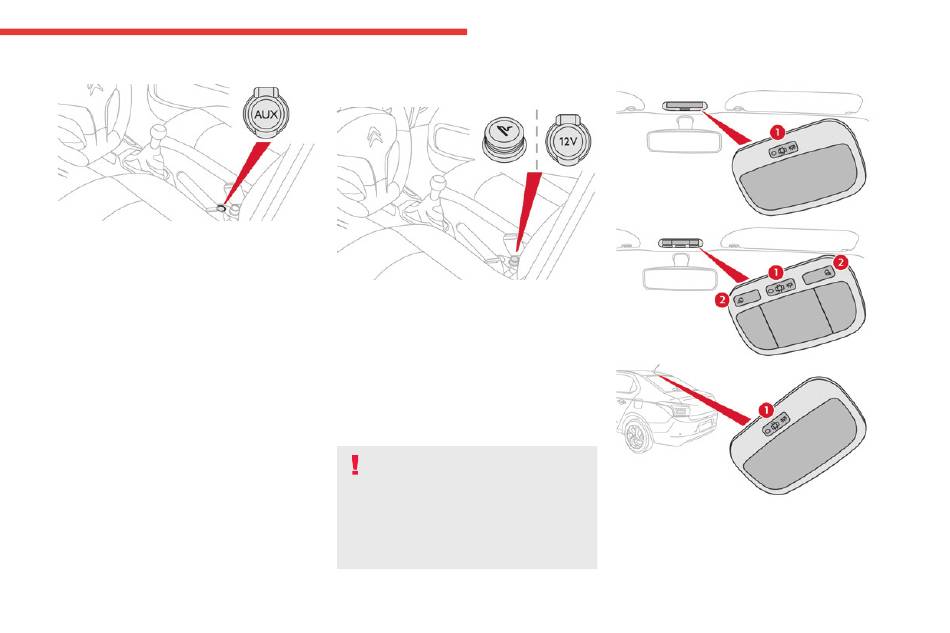 AUX

12V

1

1
2
2

1

!