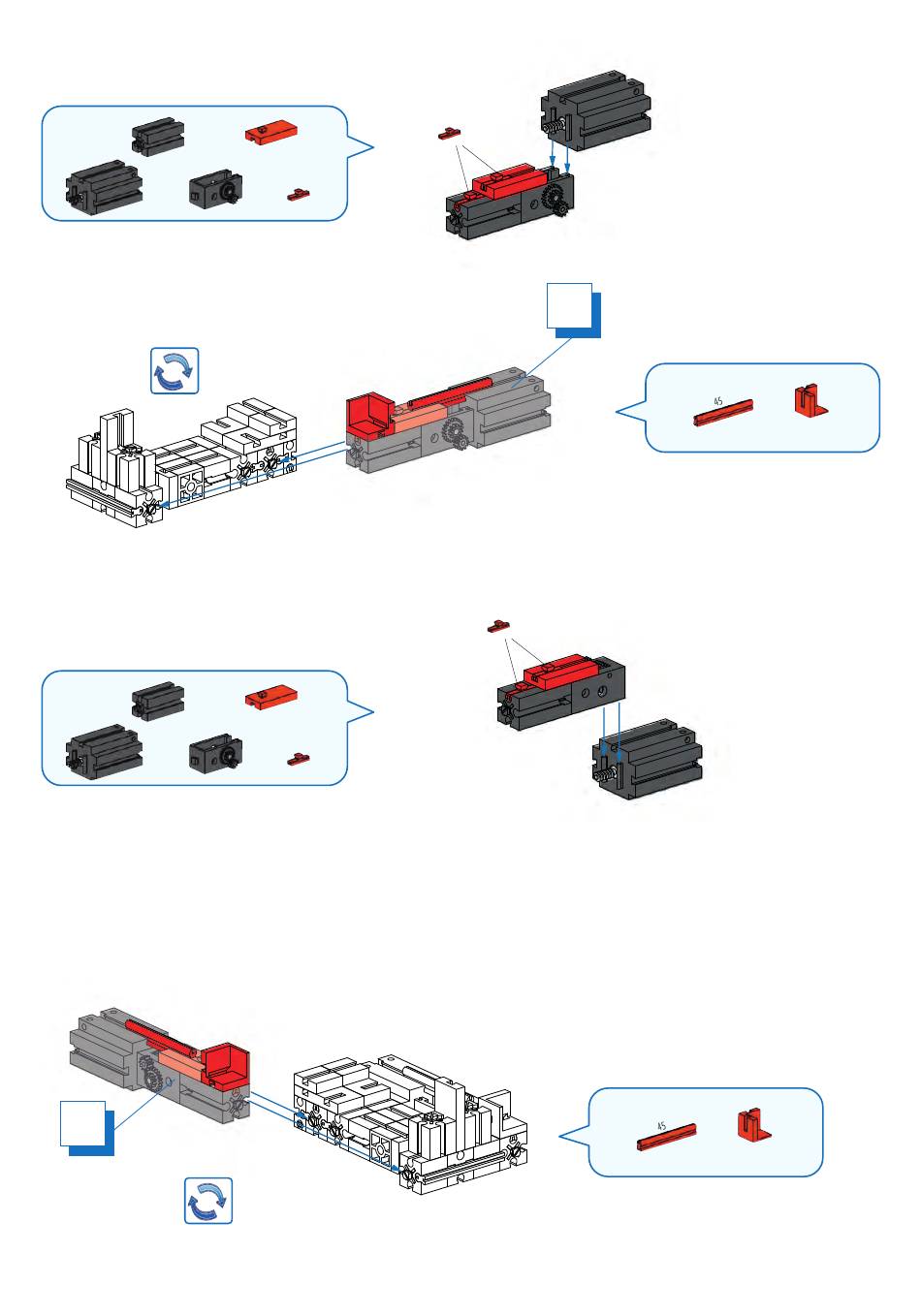 45

45