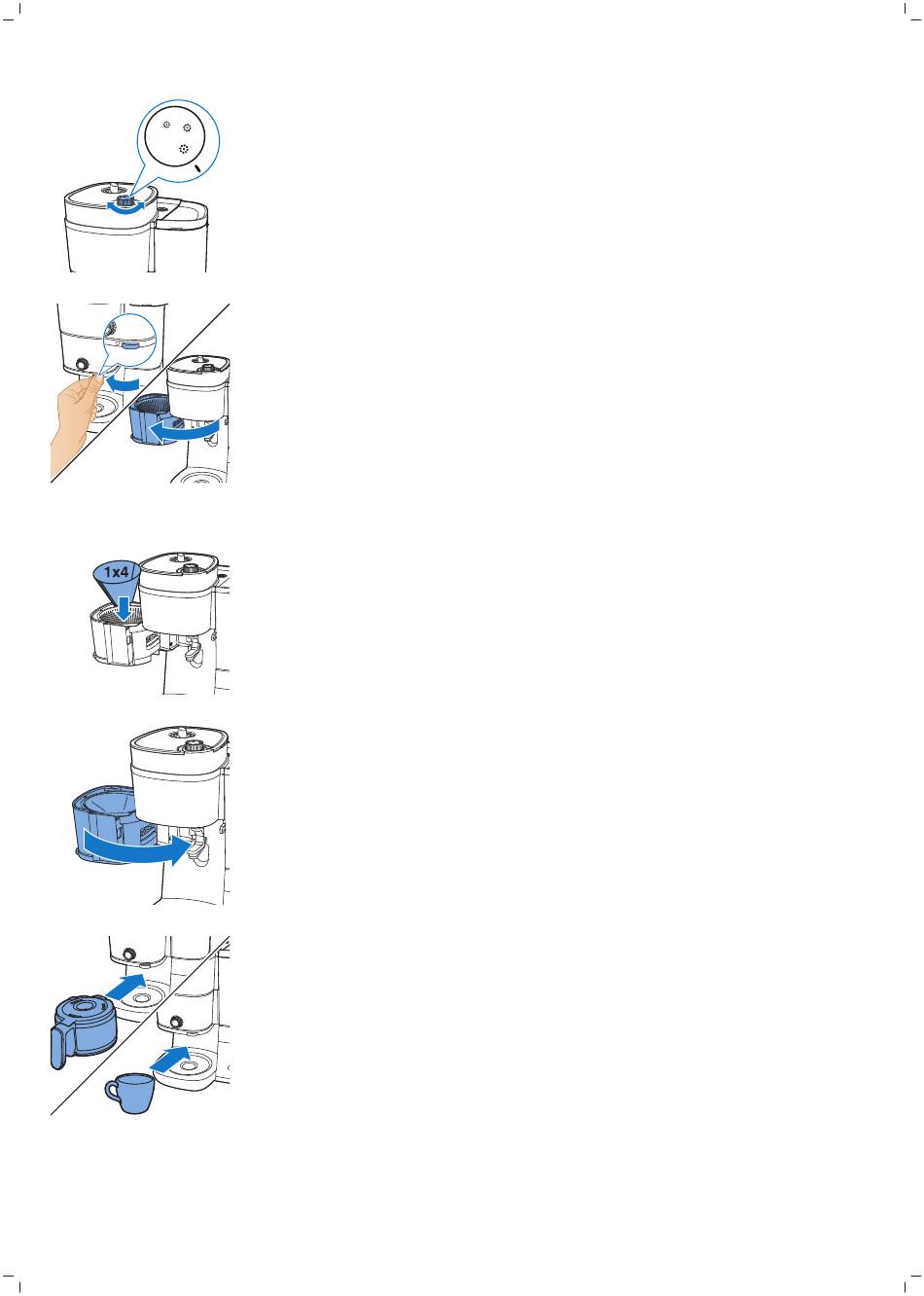 1x4