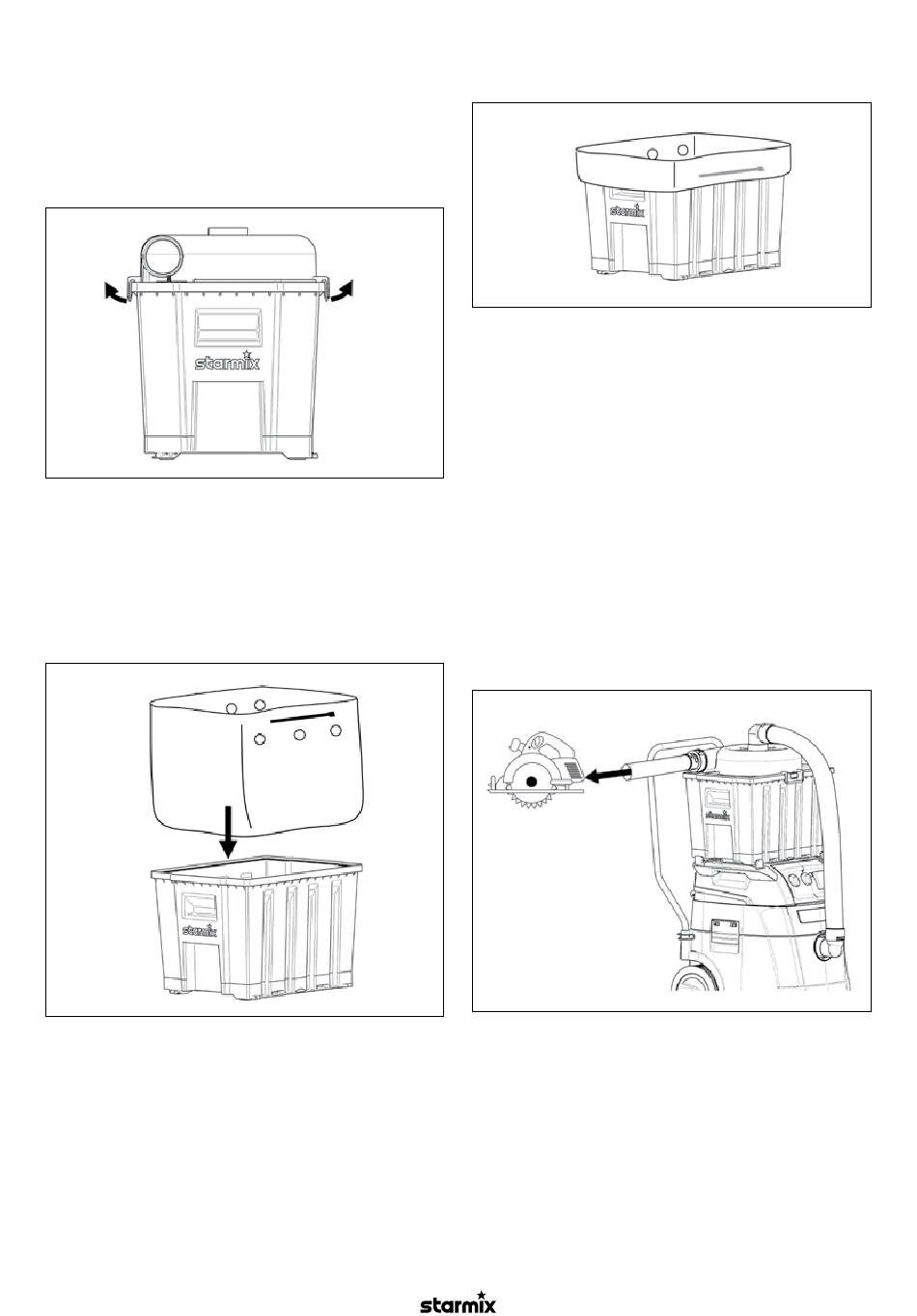 starmix

starmix

starmix

starmix

starmix