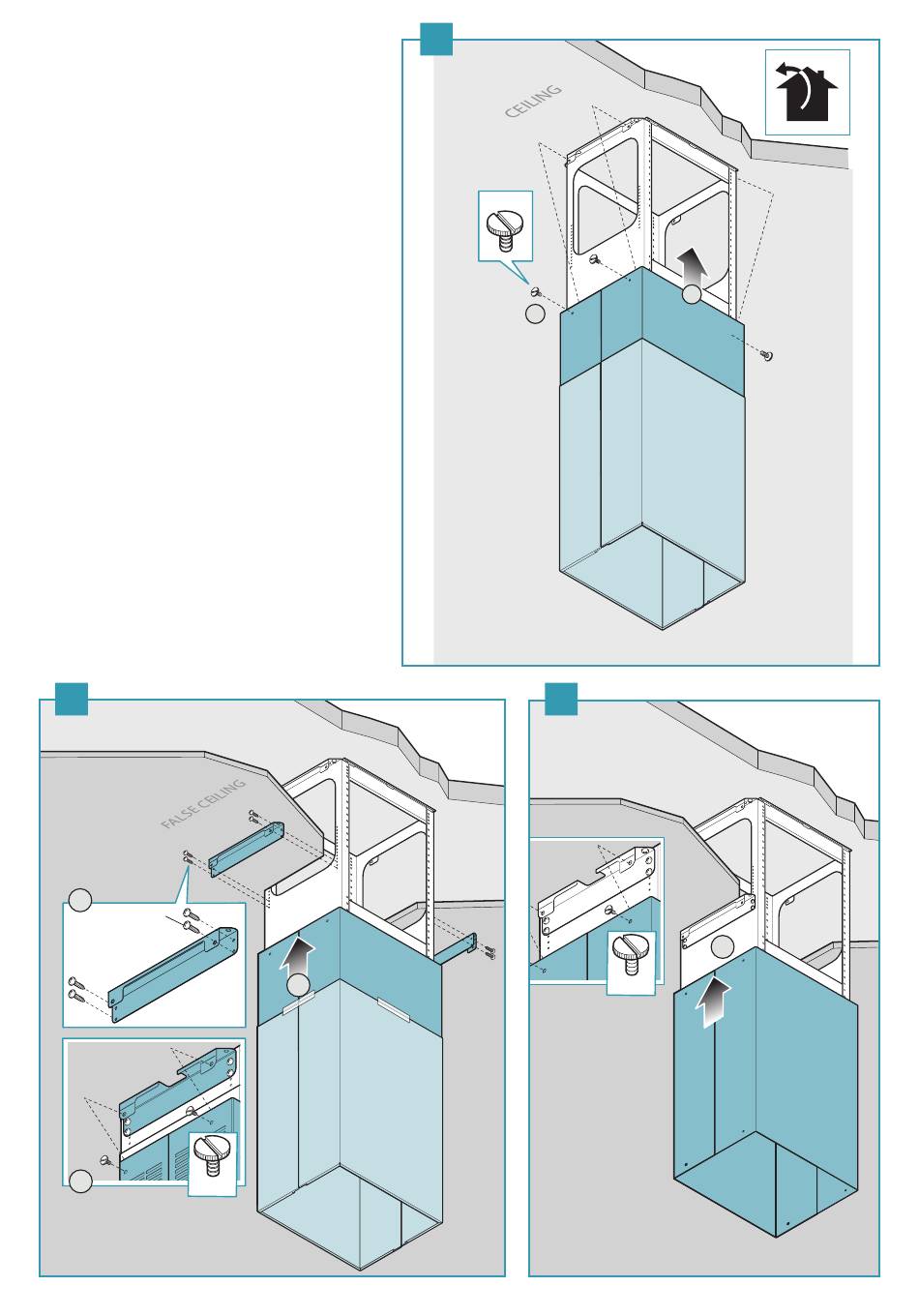 CEILING

FALSE CEILING