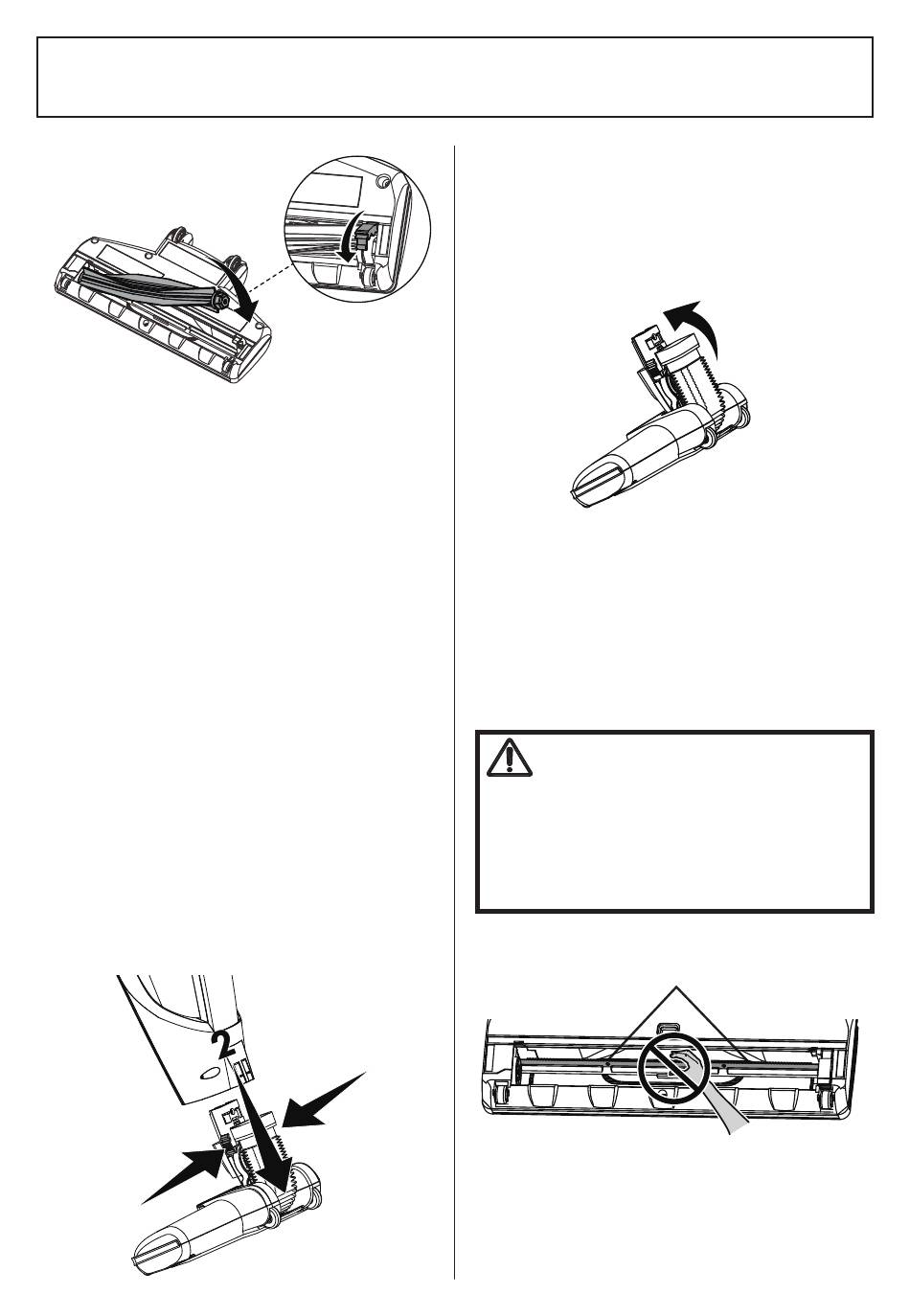 2