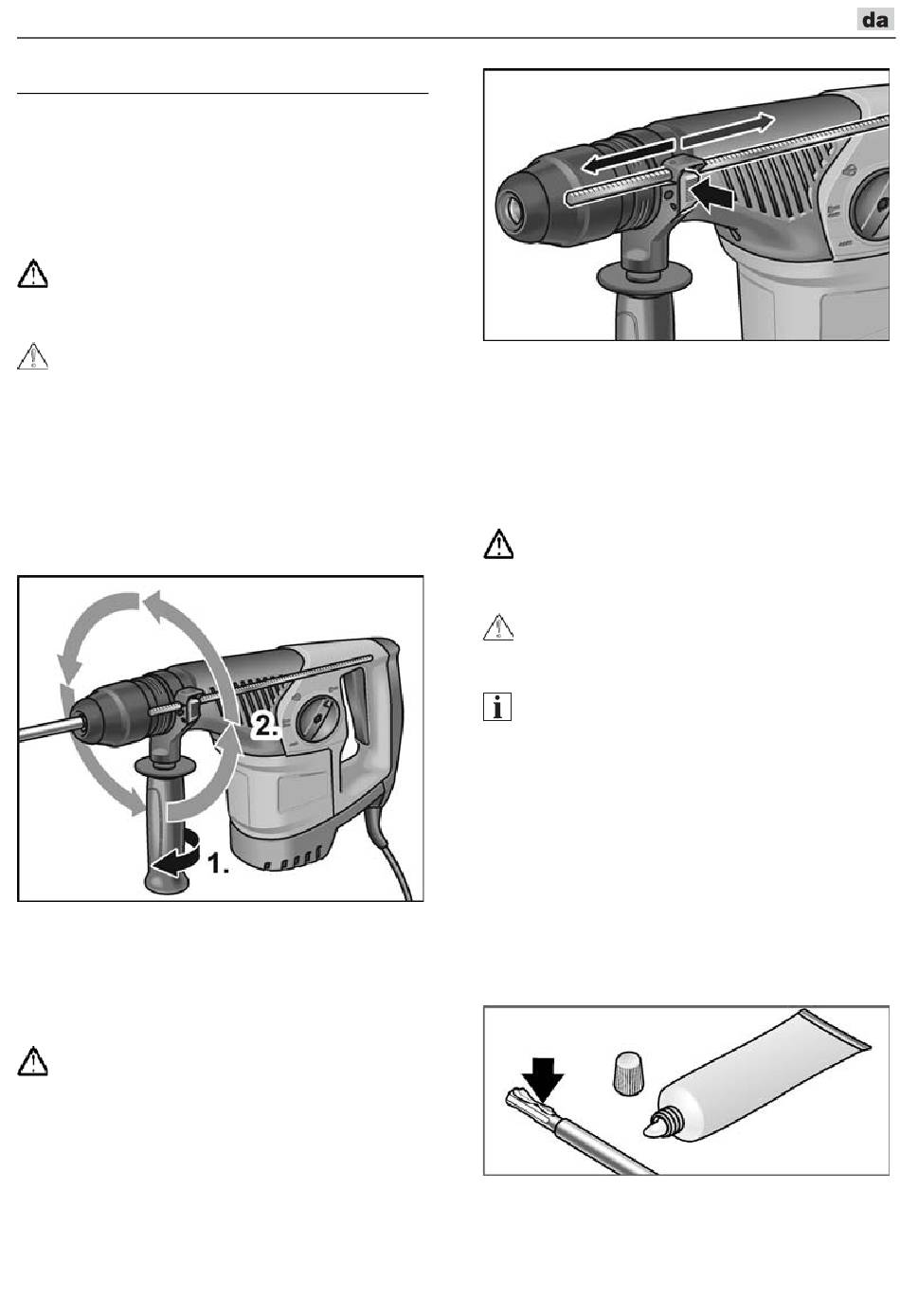 da

2.

1.