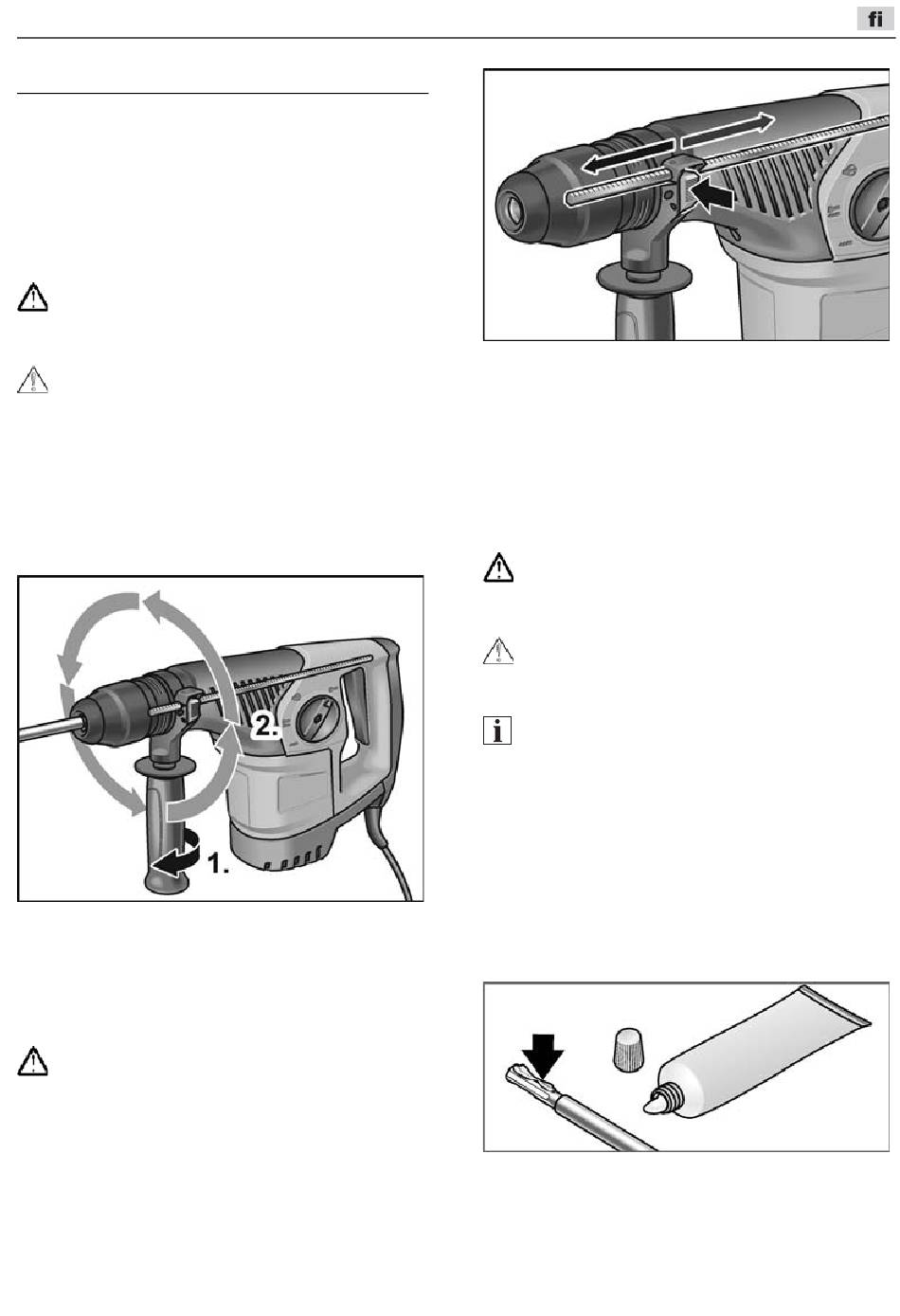 fi

2.

1.