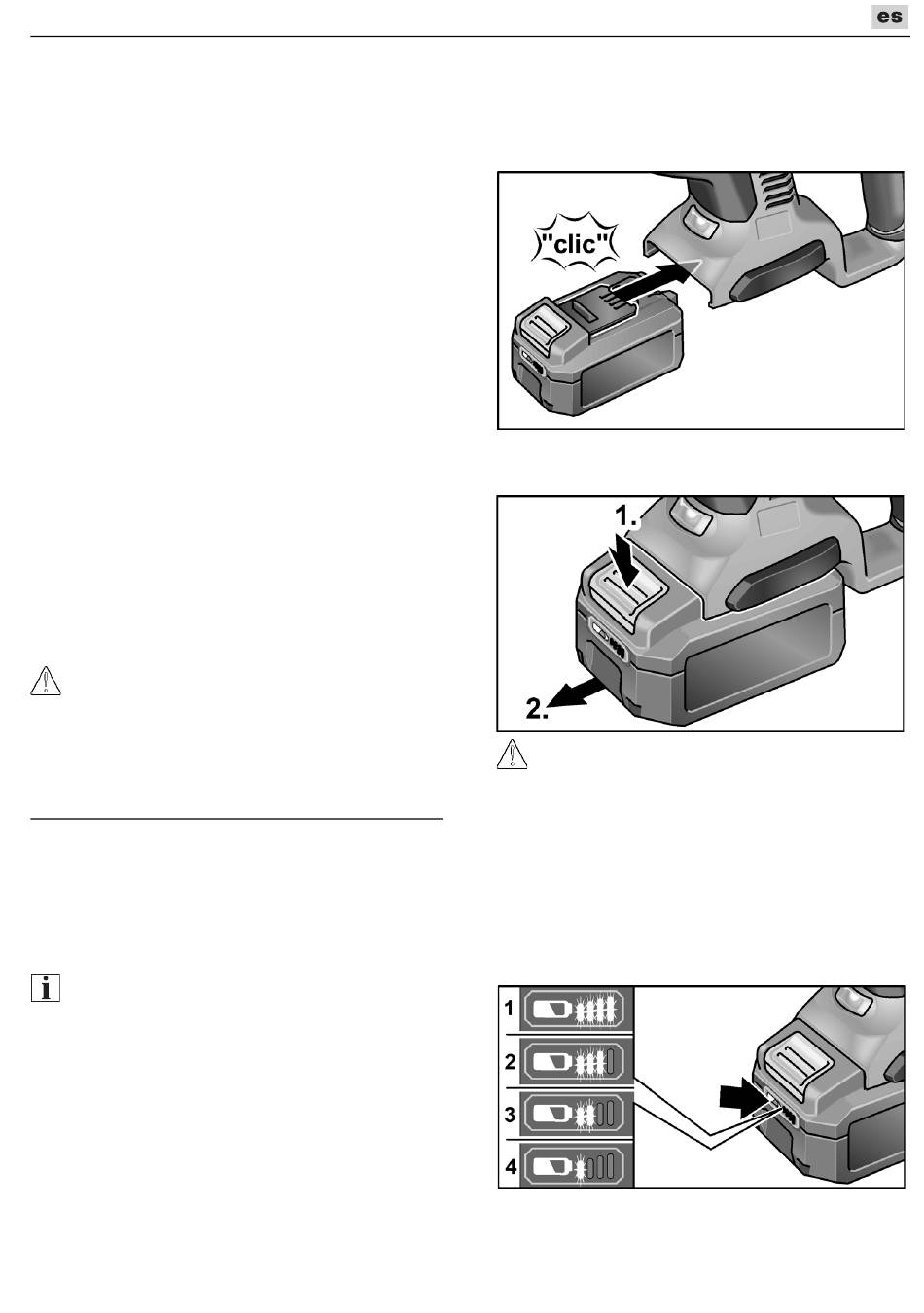 es

"clic"

1.

2.

1

2

3

4