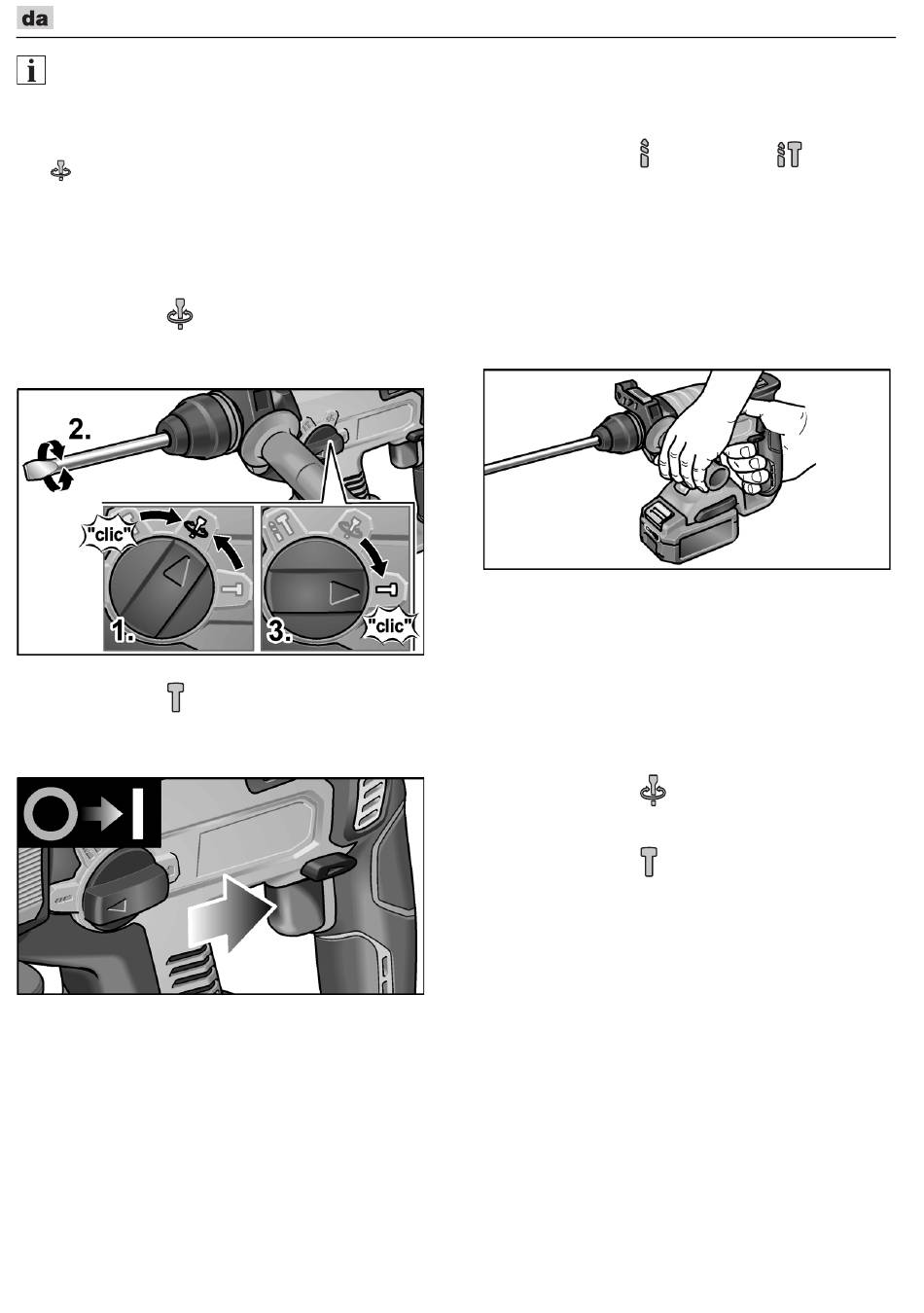 da

2.

"clic"

1.

3.

"clic"