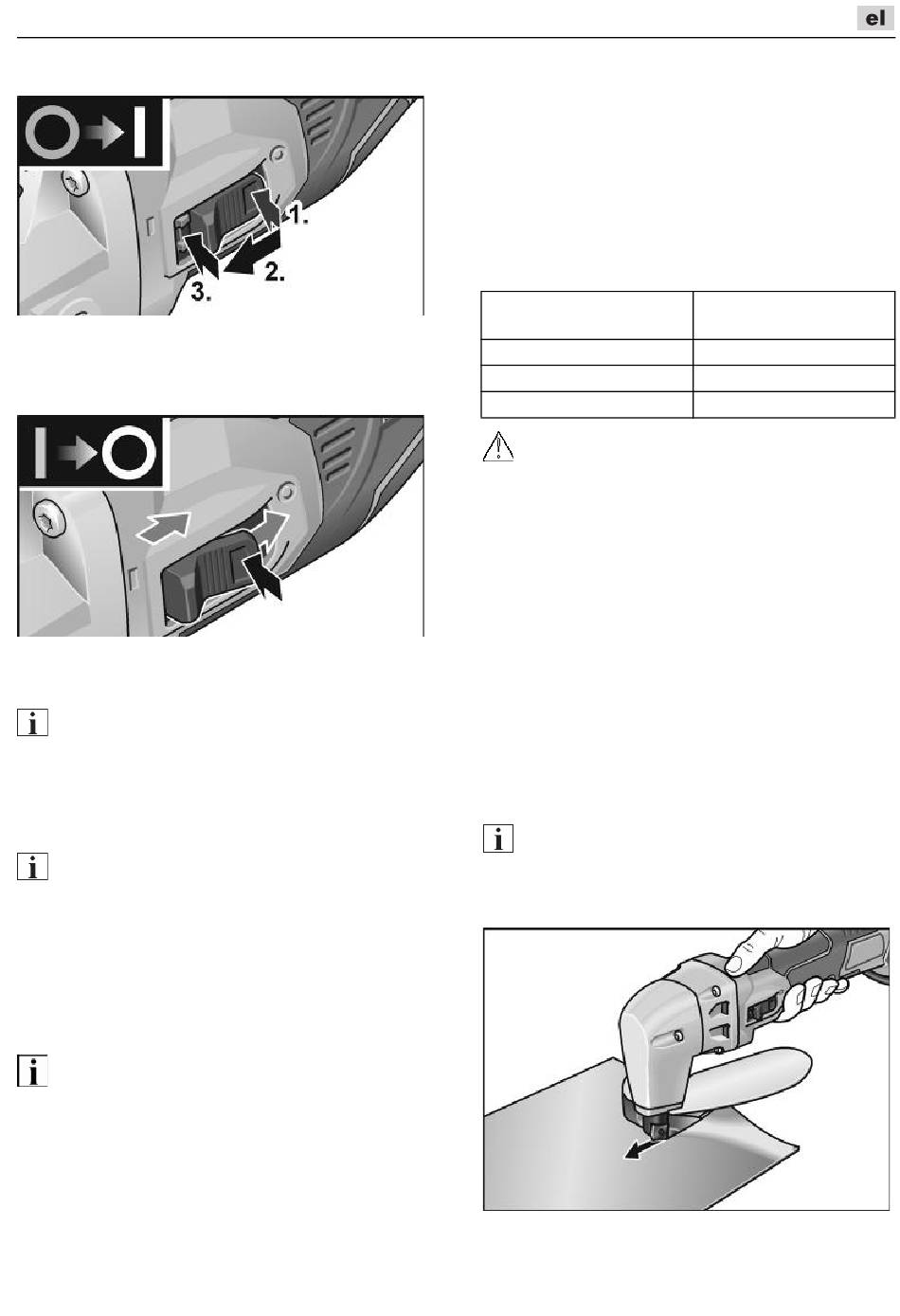 el

1.

2.

3.