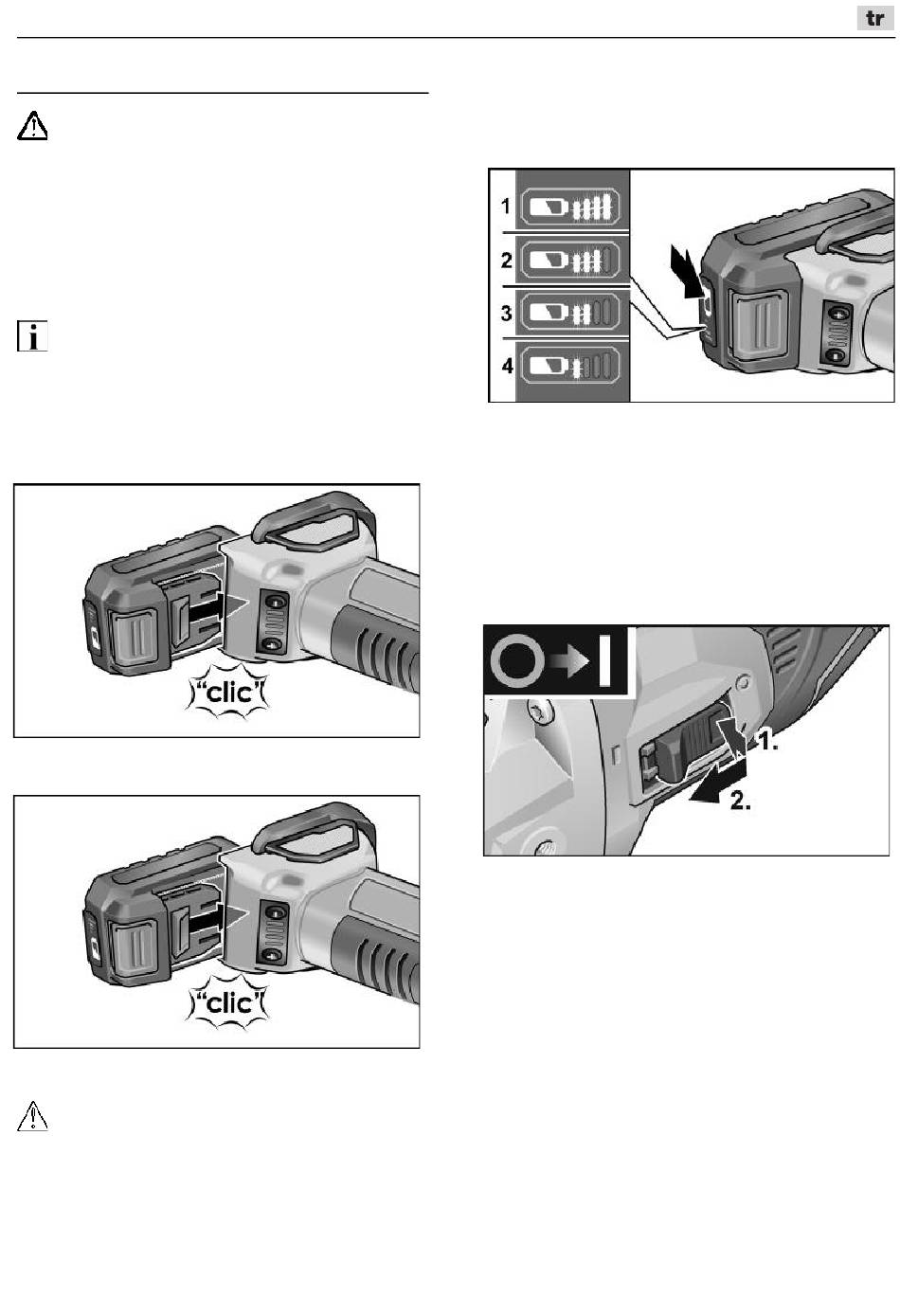 tr

1

2

3

4

"clic"

"clic"

1.

2.