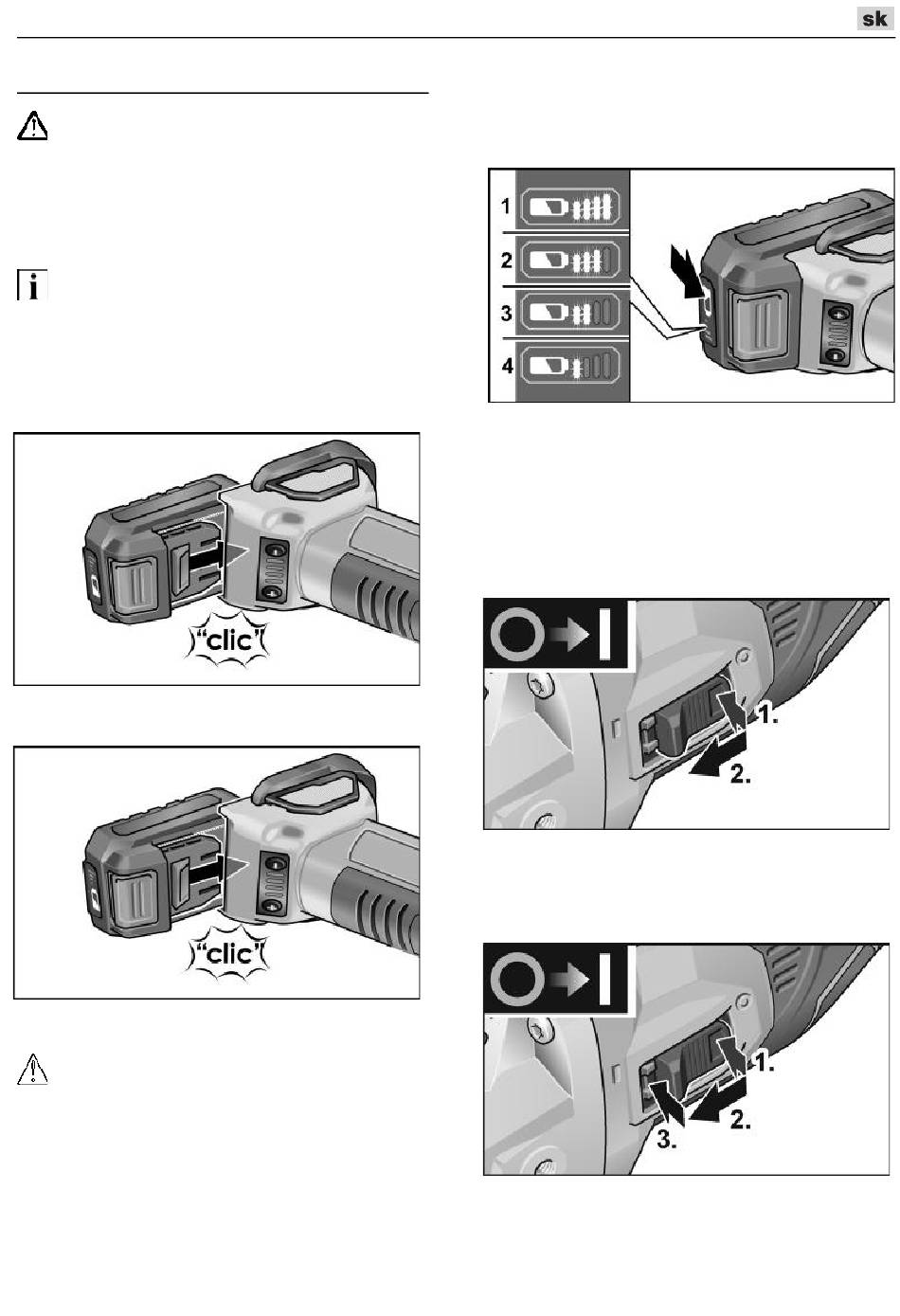 sk

1

2

3

4

"clic"

"clic"

1.

2.

1.

2.

3.