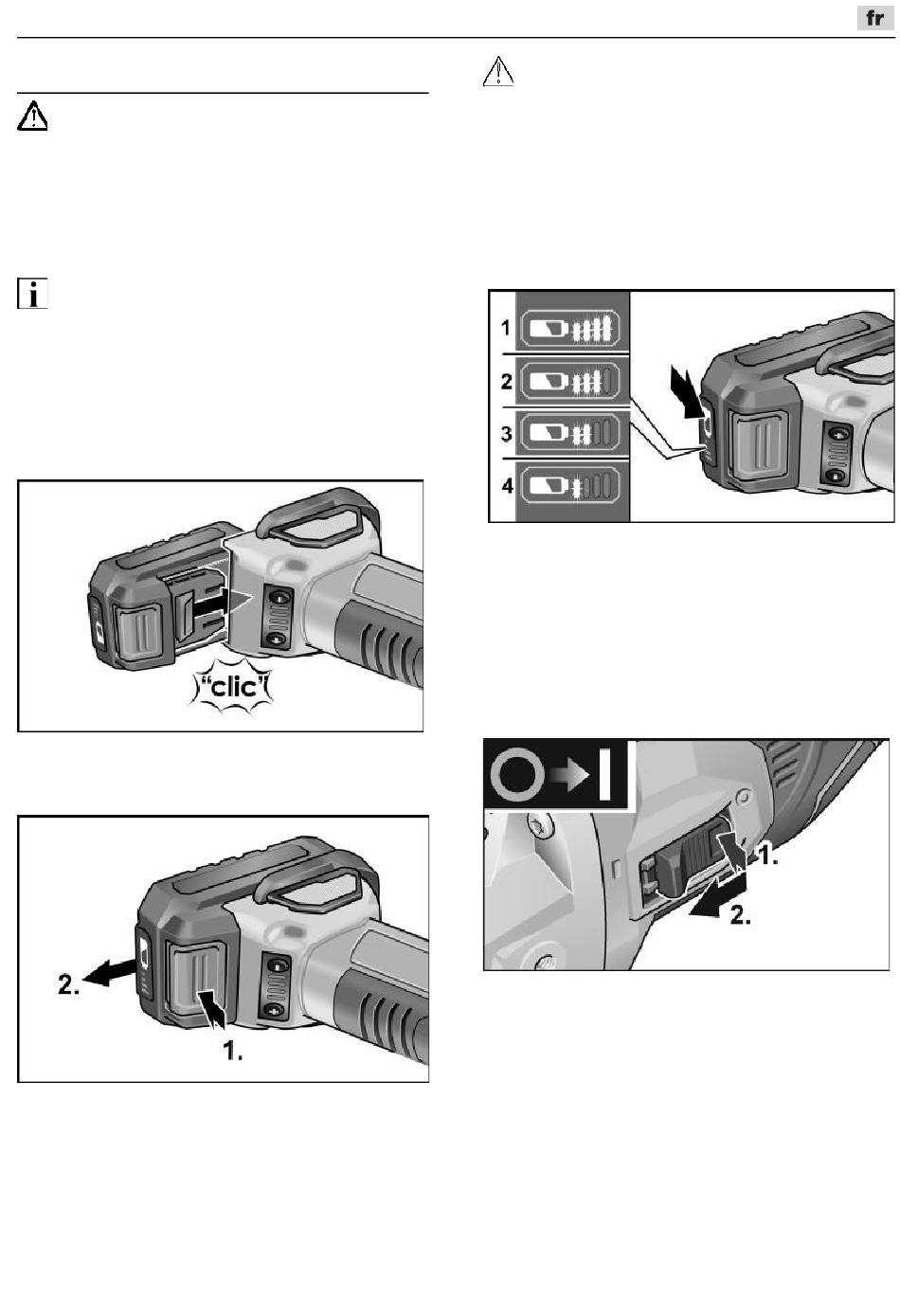 fr

1
2
3
4

"clic"

2.
1.

1.
2.