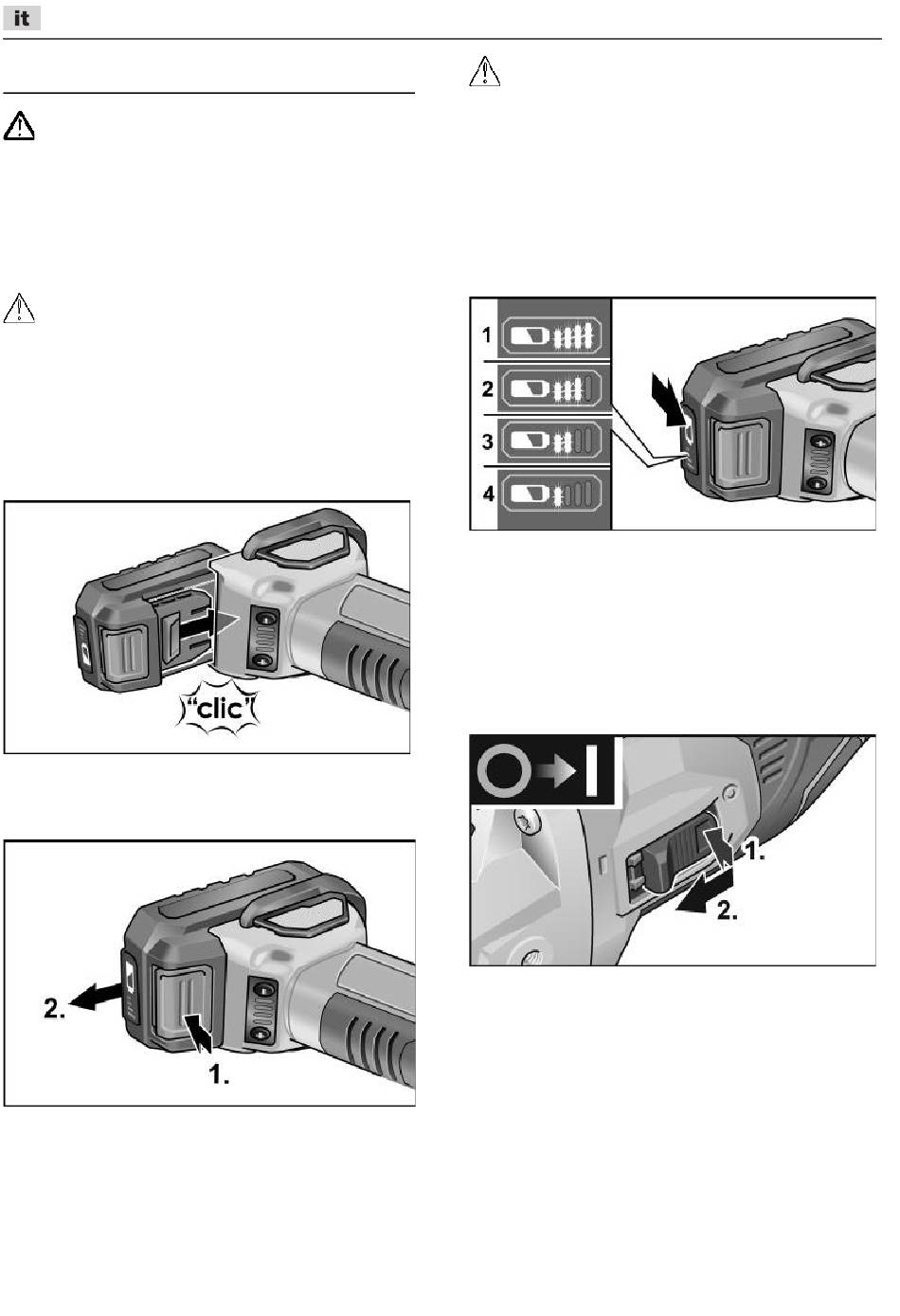 it

1
2
3
4

"clic"

2.
1.

1.
2.