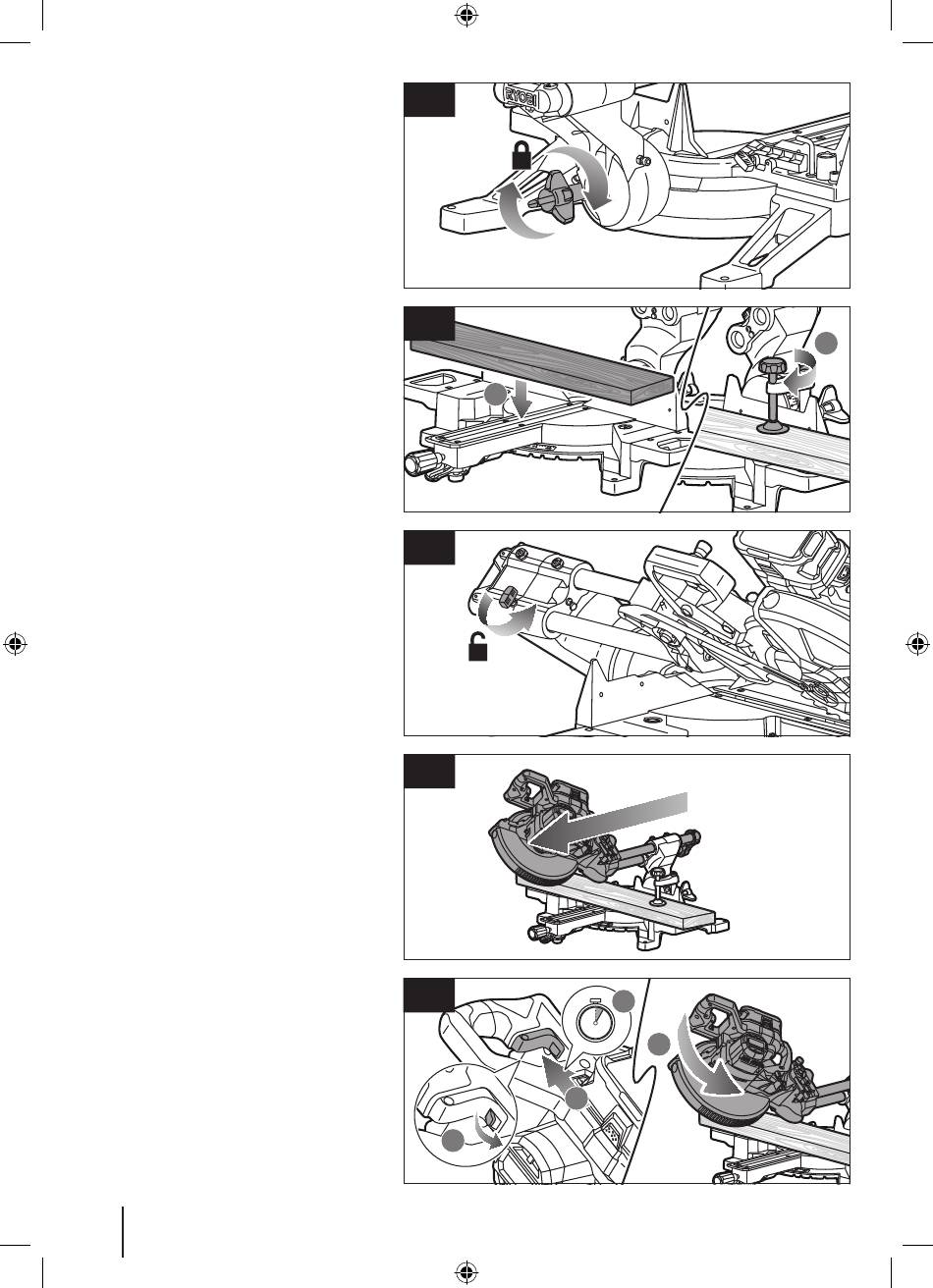 RYOBI