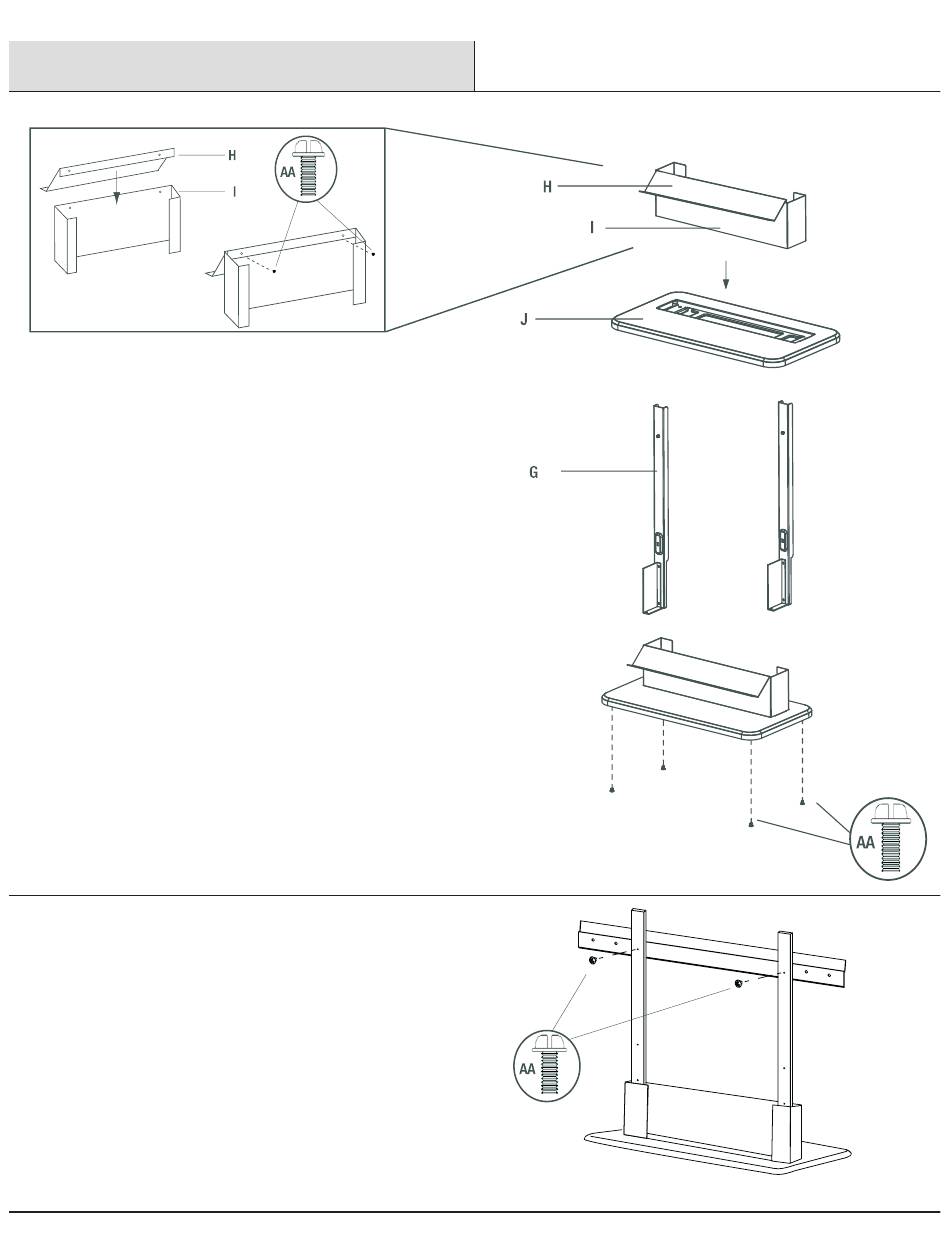 H

I

AA

H

I

J

G

AA

AA