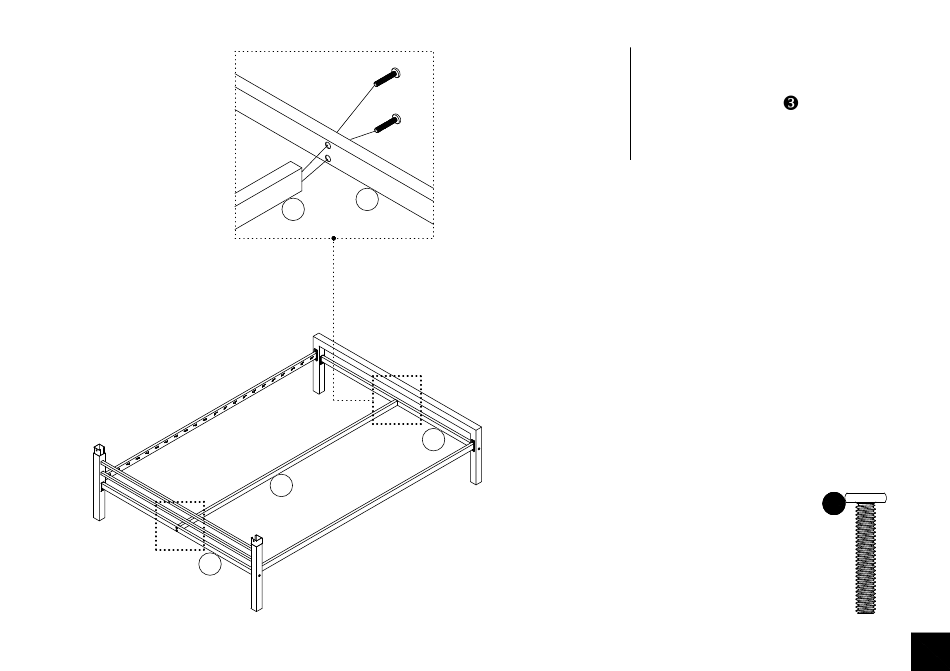 ❸