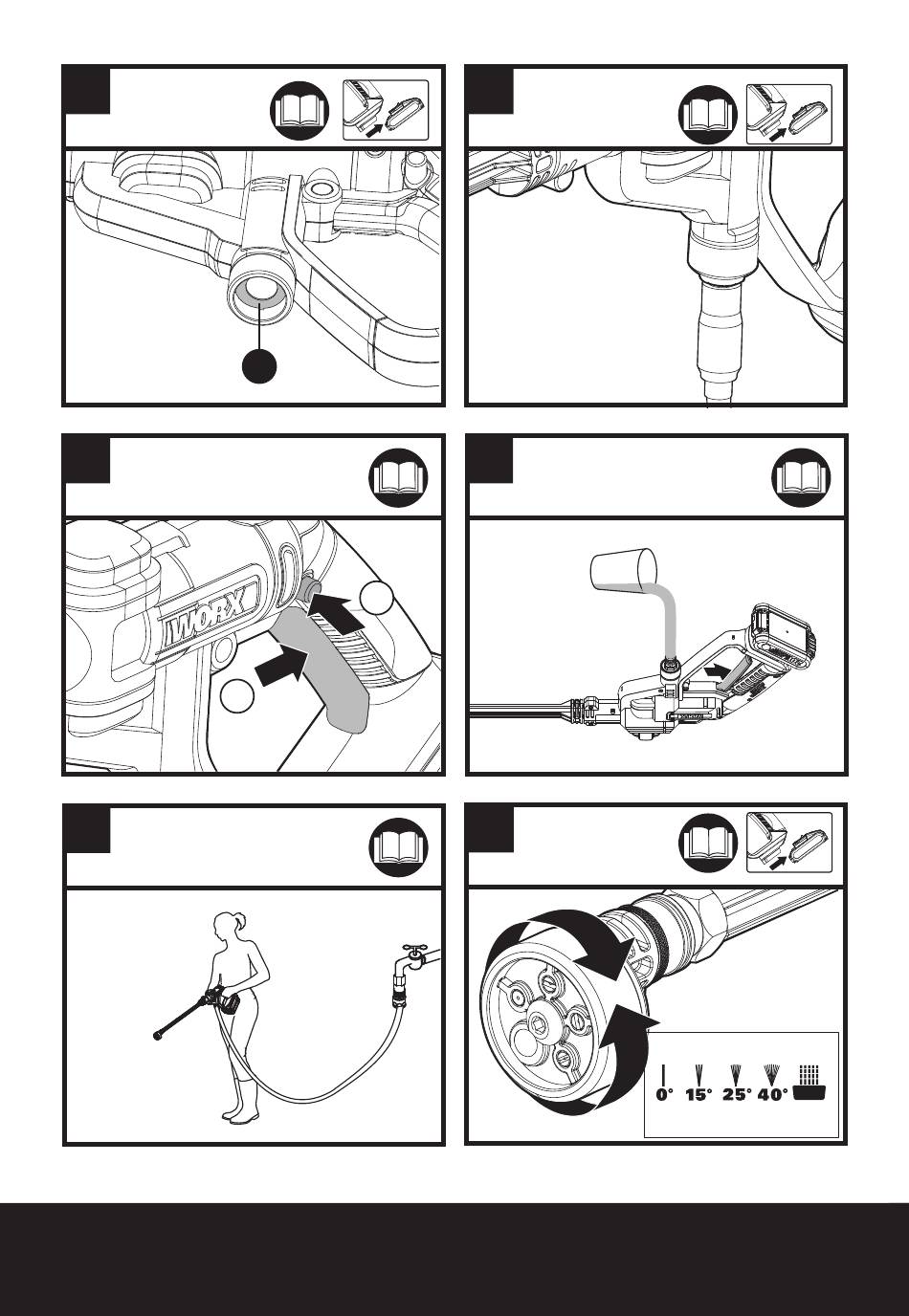 WORX

0° 15° 25° 40°