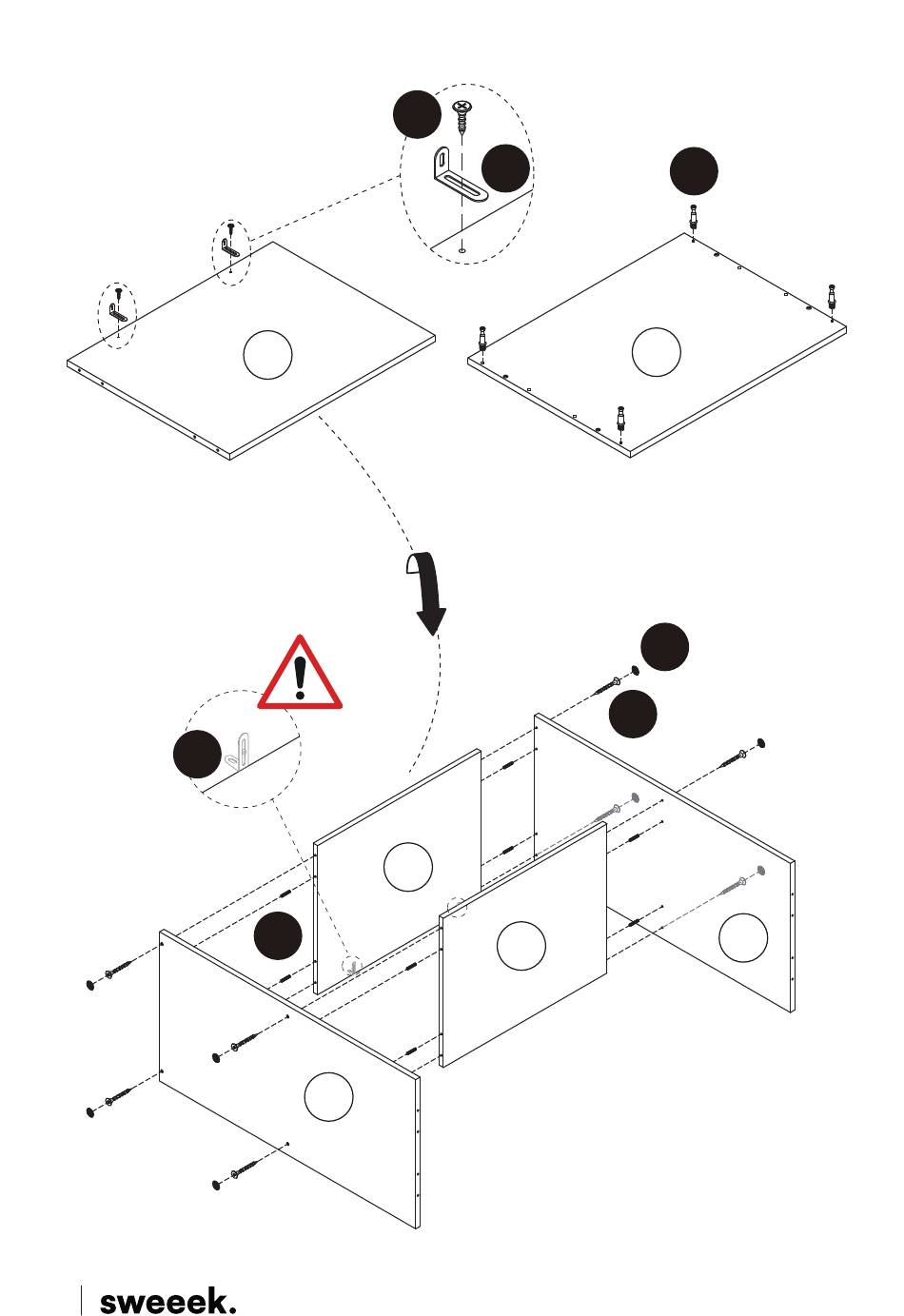 sweeek.