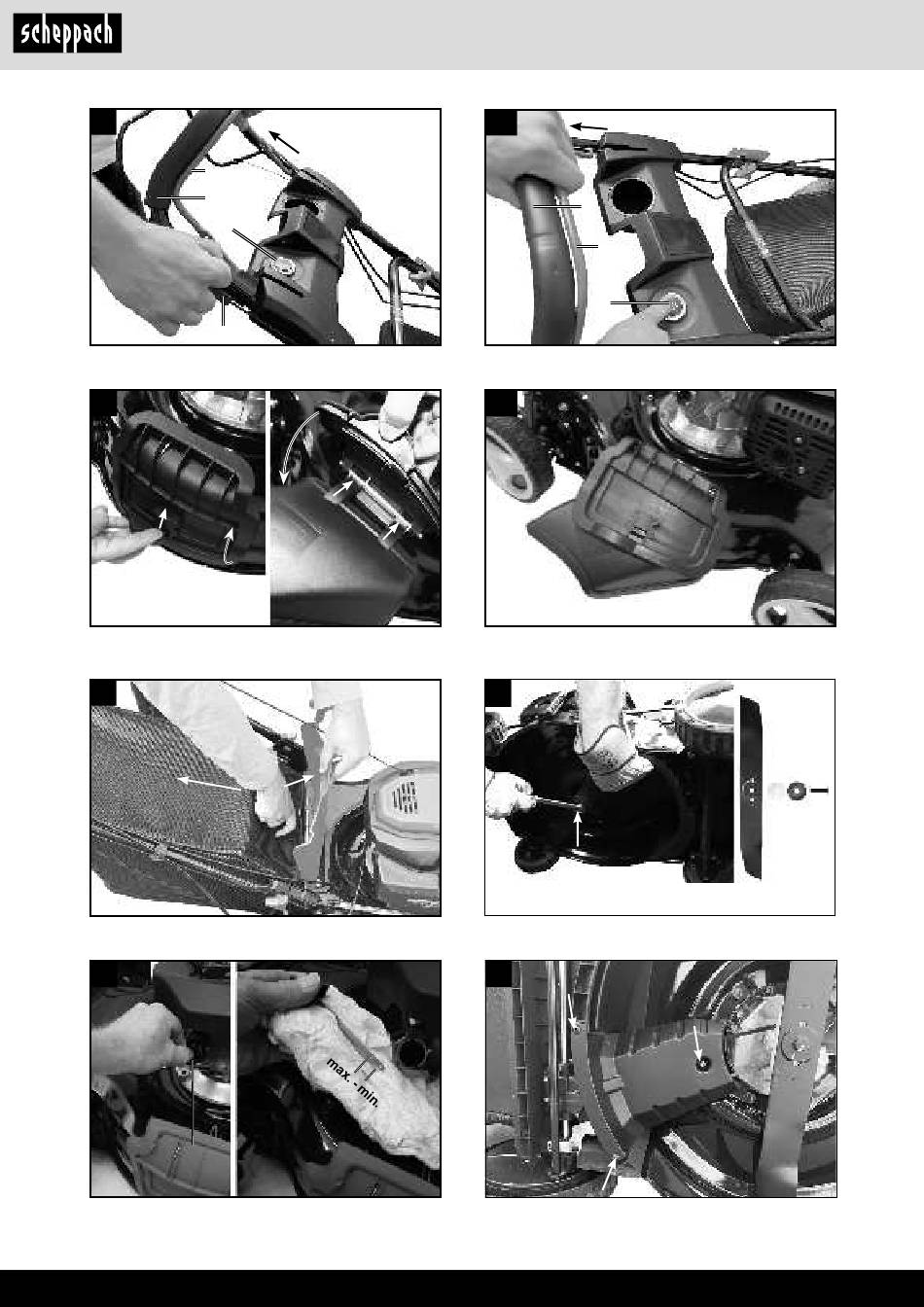 scheppach

max. - min.