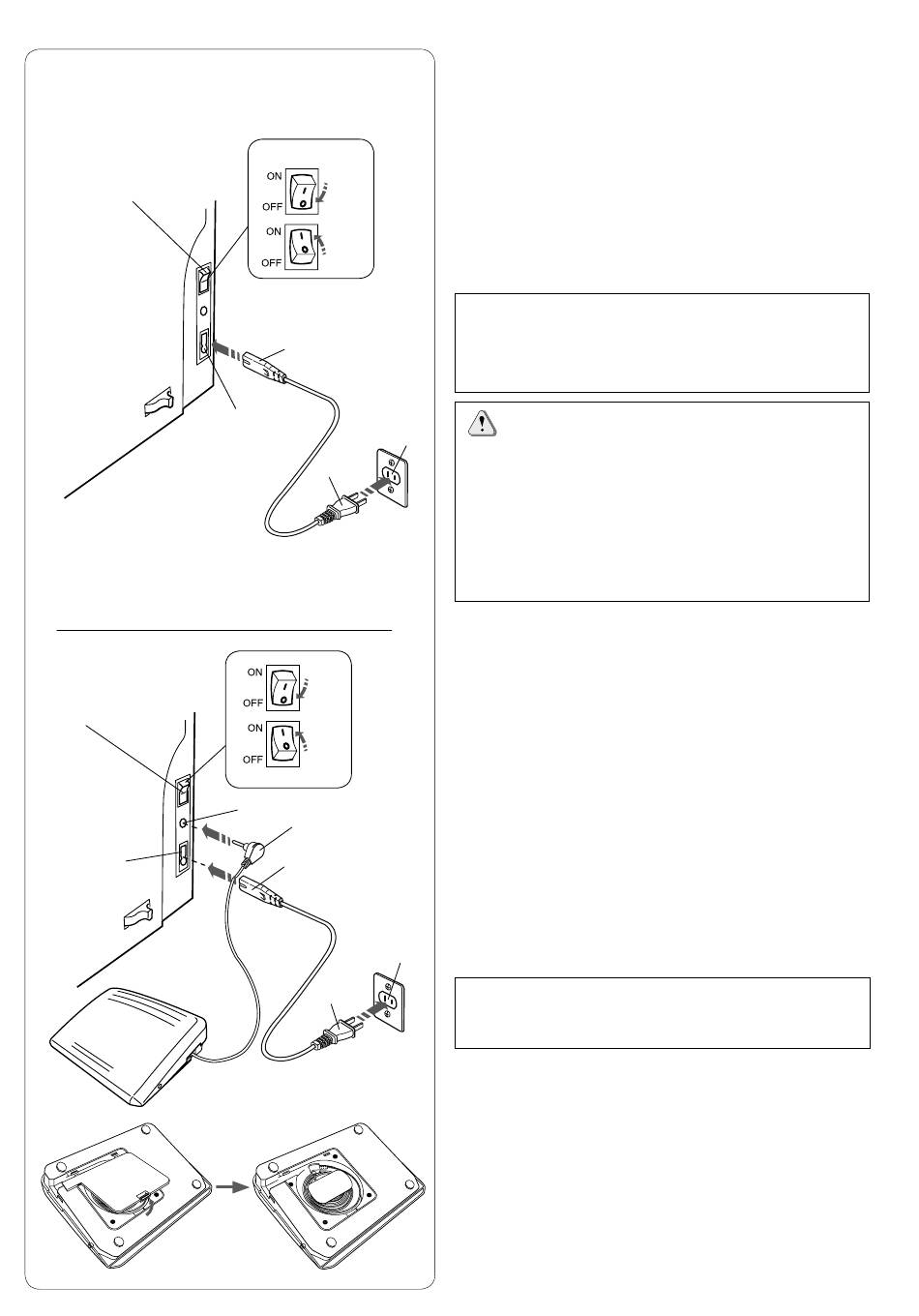 ON
OFF
ON
OFF

ON
OFF
ON
OFF