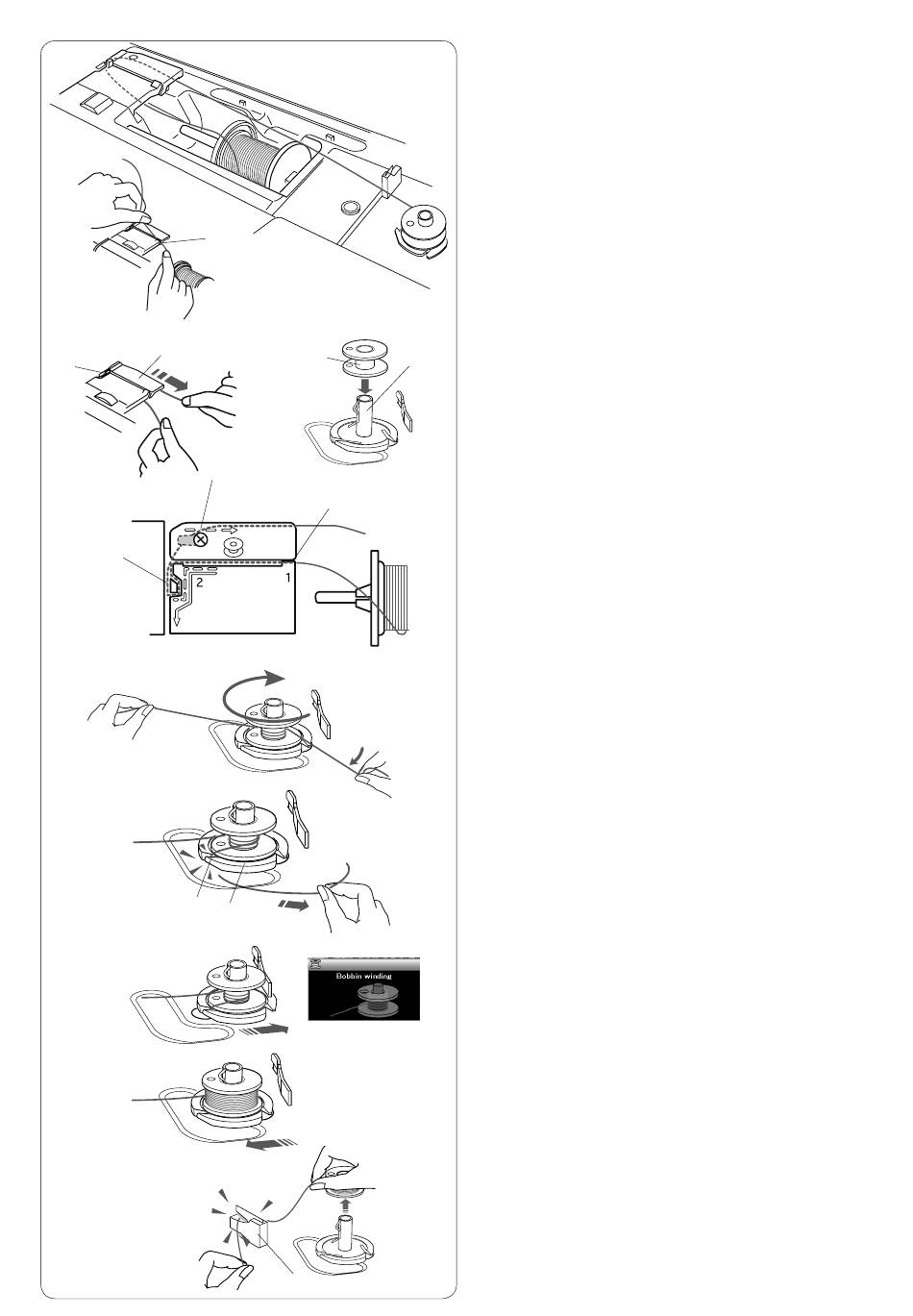 2
1
Bobbin winding