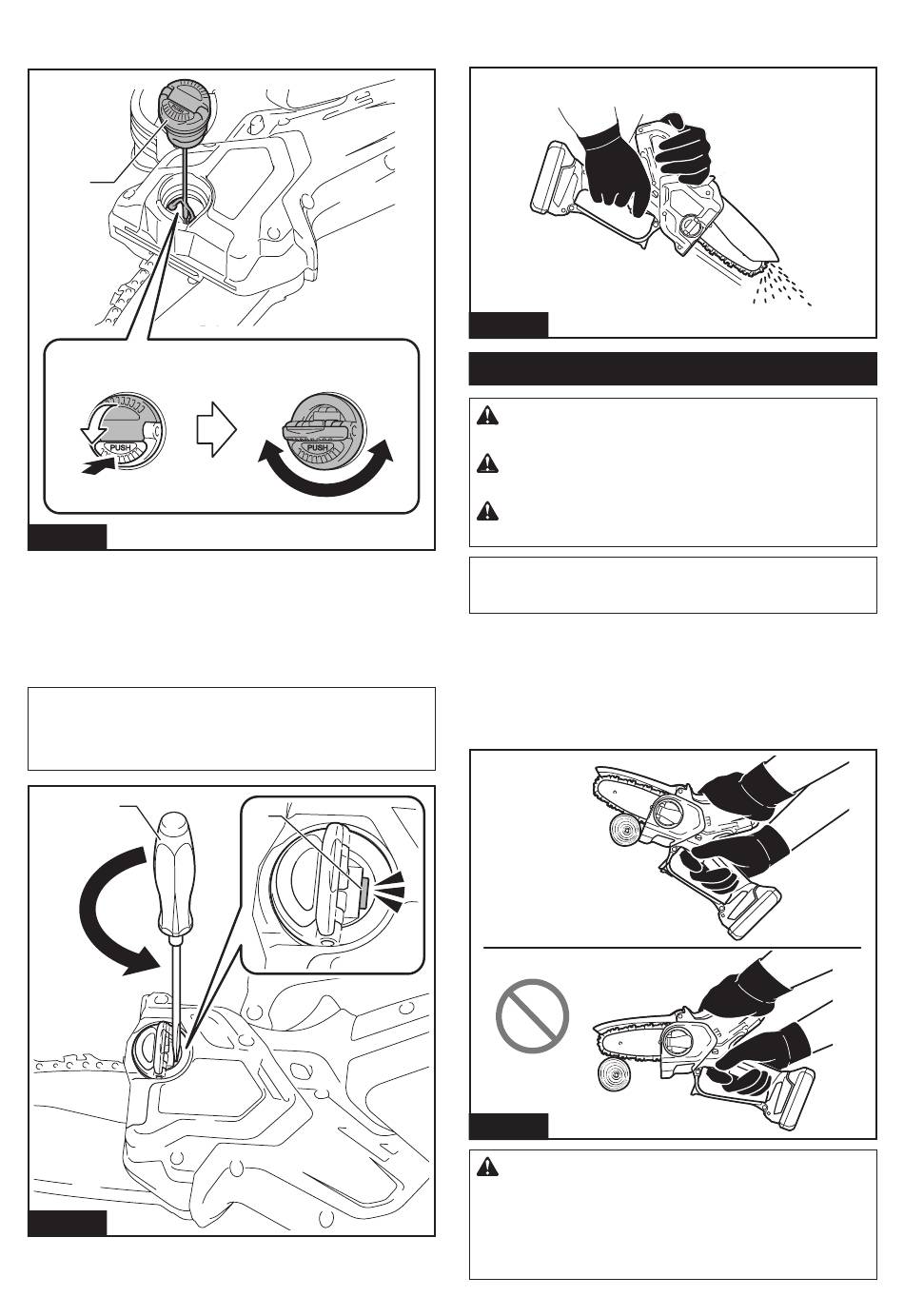 PUSH

PUSH