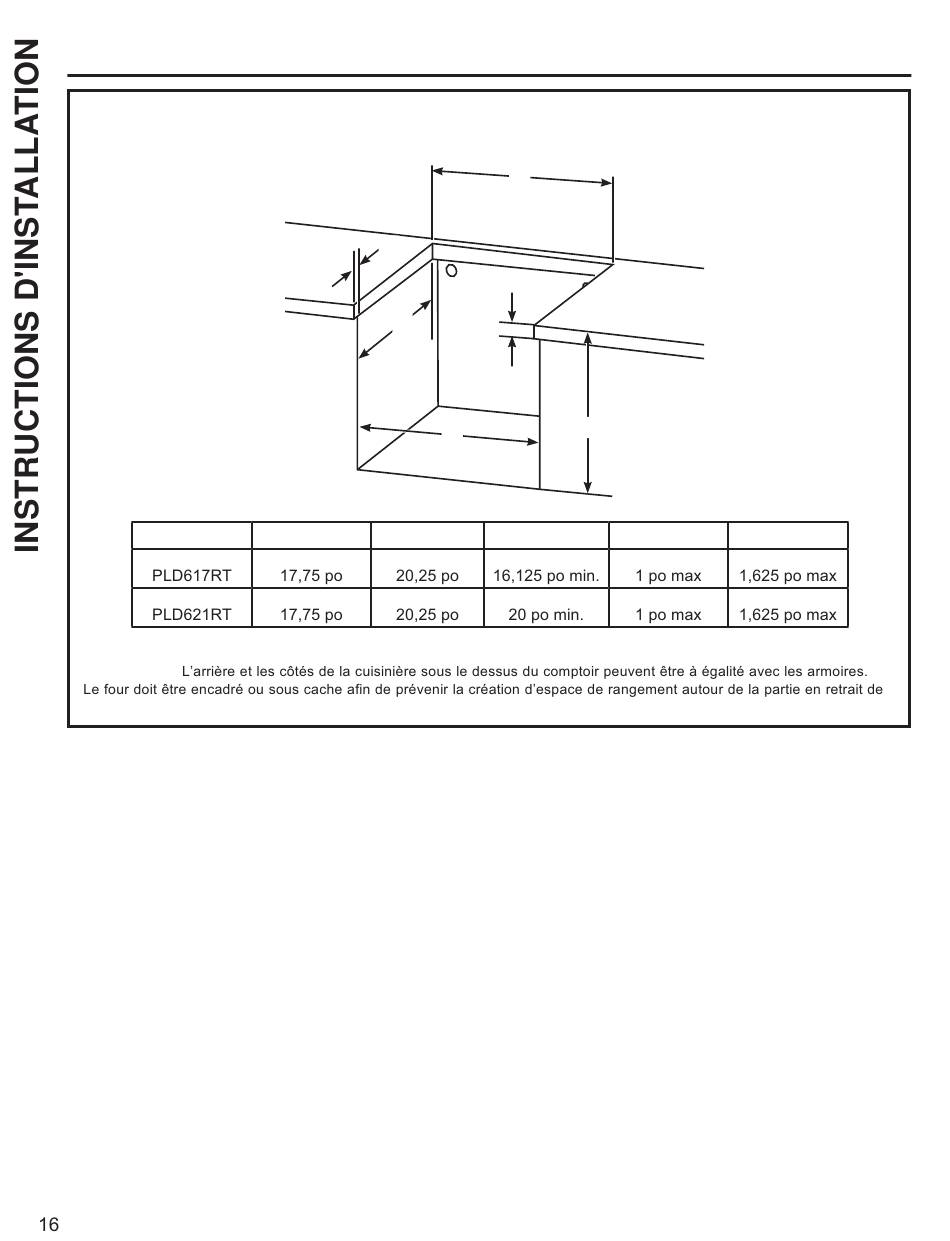 INSTRUCTIONS D'INSTALLATION

|  |  |  |  |  |  |
|---|---|---|---|---|---|
| PLD617RT | 17,75 po | 20,25 po | 16,125 po min. | 1 po max | 1,625 po max |
| PLD621RT | 17,75 po | 20,25 po | 20 po min. | 1 po max | 1,625 po max |

L'arrière et les côtés de la cuisinière sous le dessus du comptoir peuvent être à égalité avec les armoires.
Le four doit être encadré ou sous cache afin de prévenir la création d'espace de rangement autour de la partie en retrait de

16