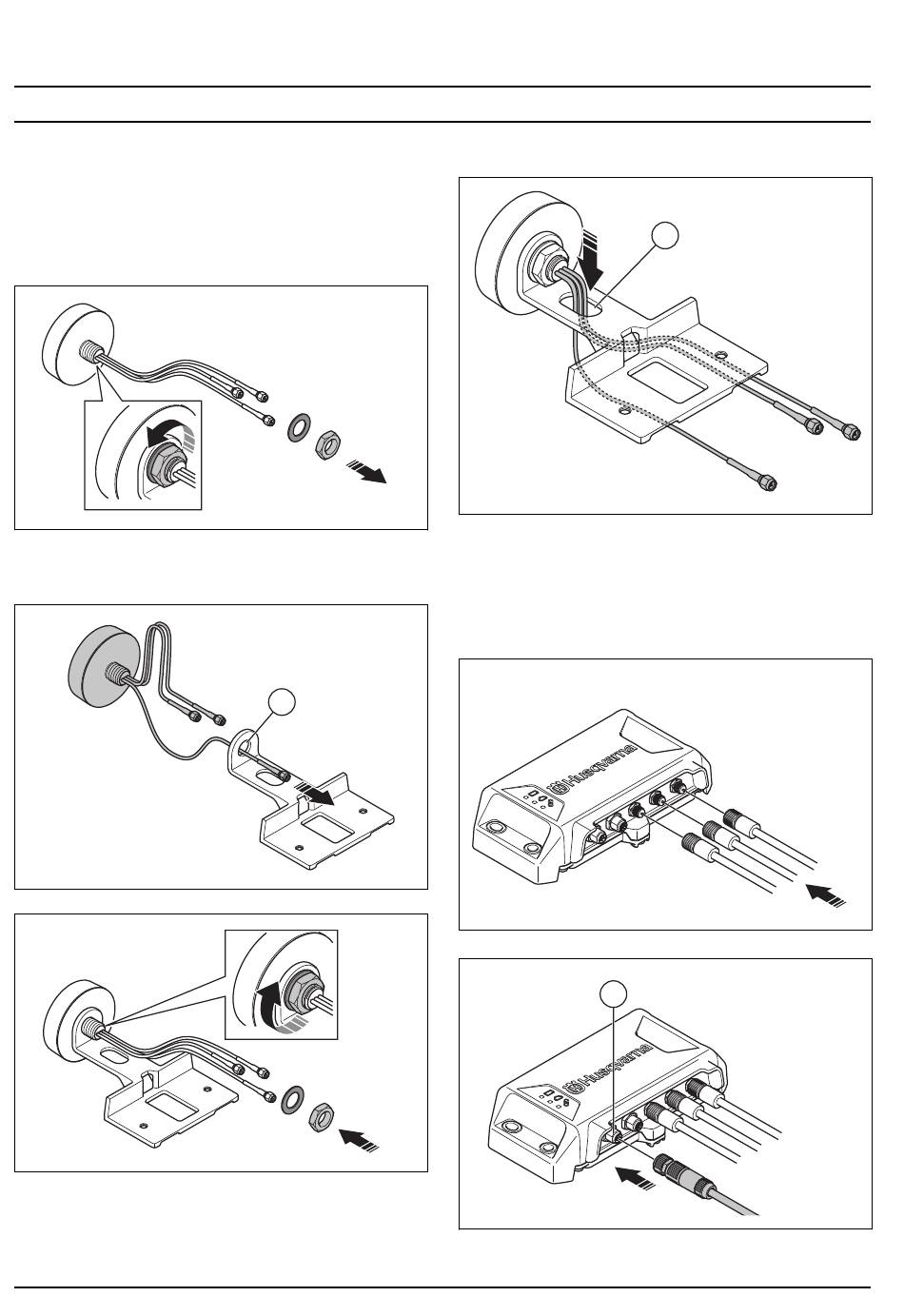 Husqvarna

Husqvarna