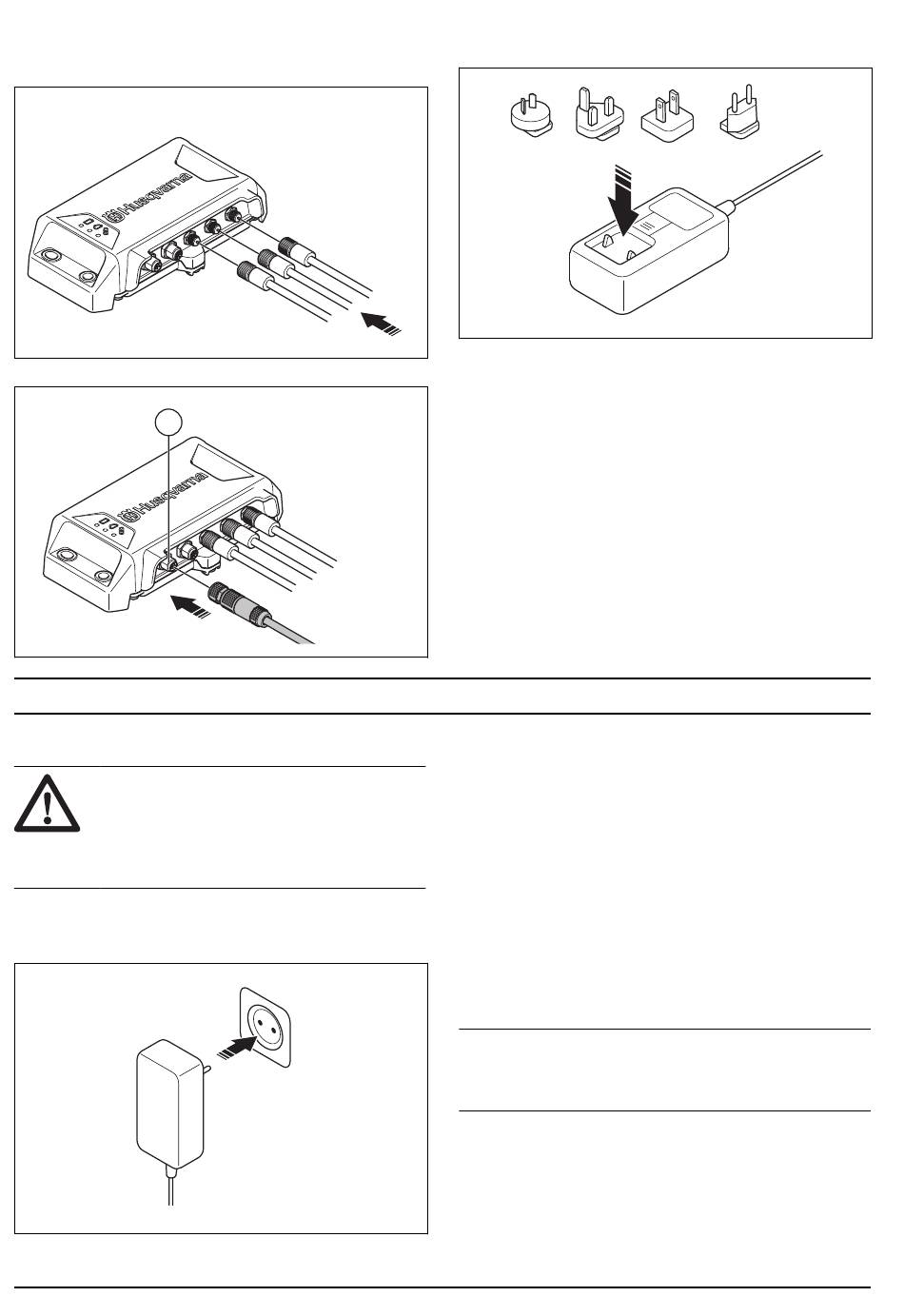 Husqvarna

Husqvarna