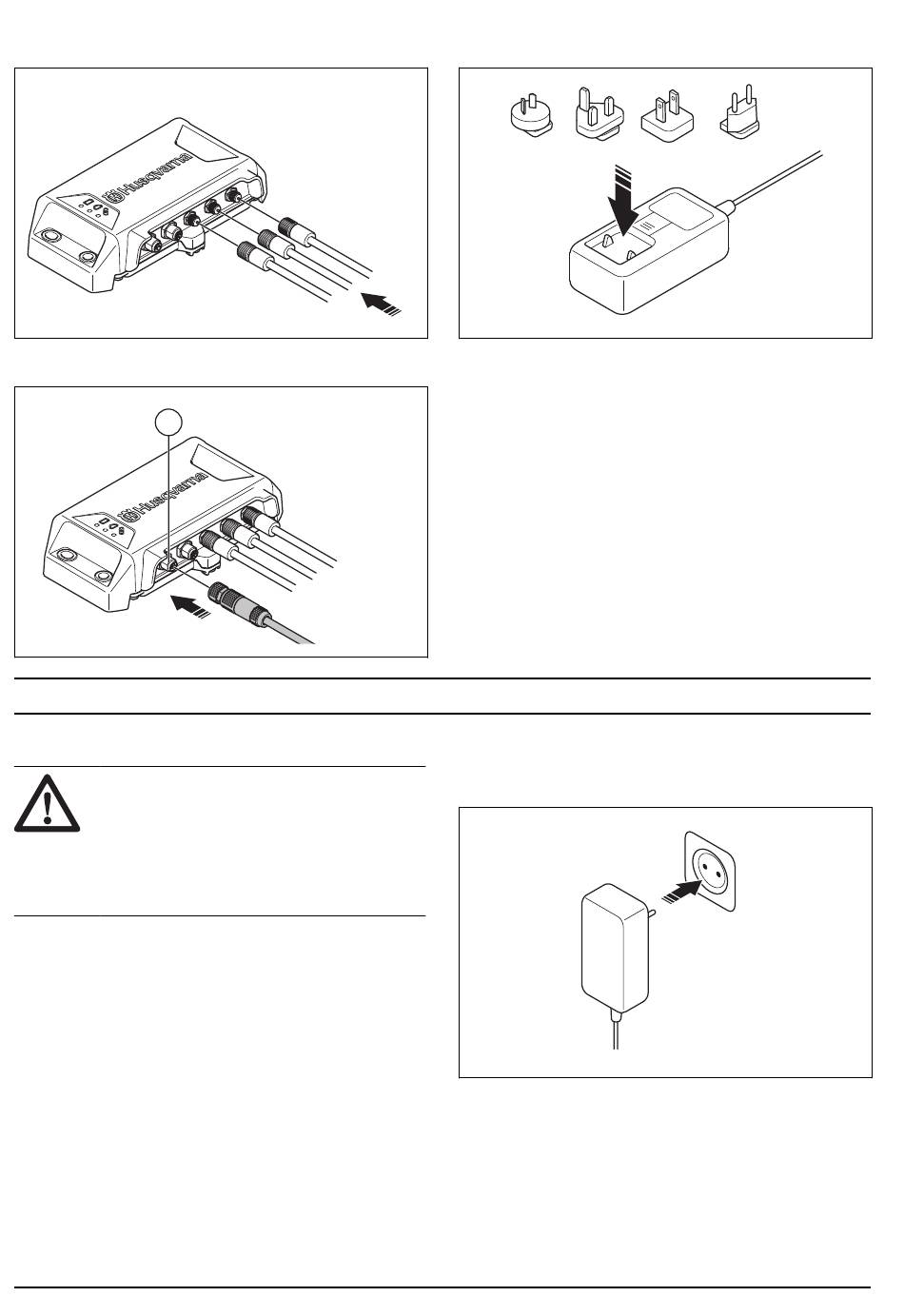 Husqvarna

Husqvarna