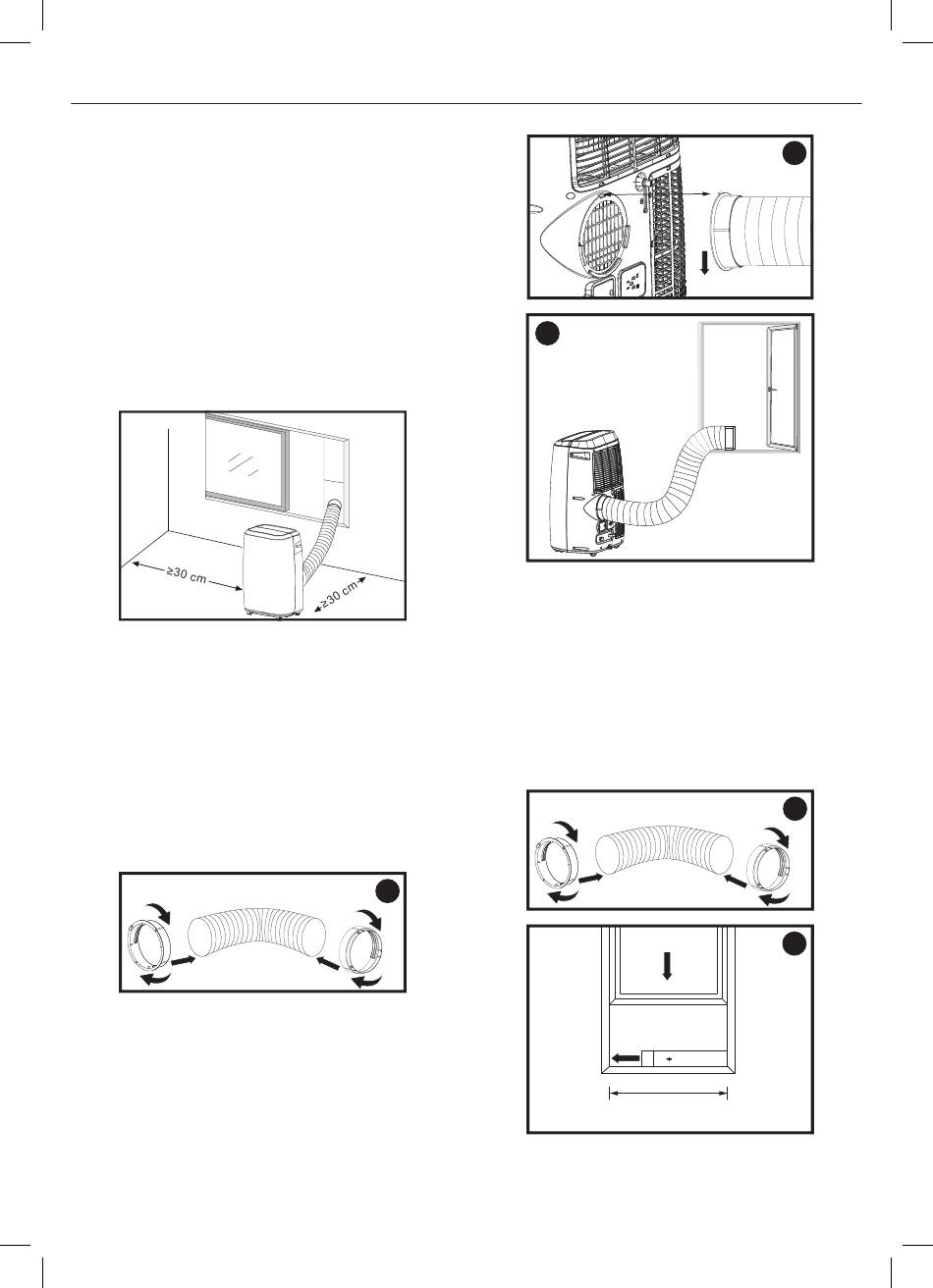 ≥30 cm
≥30 cm