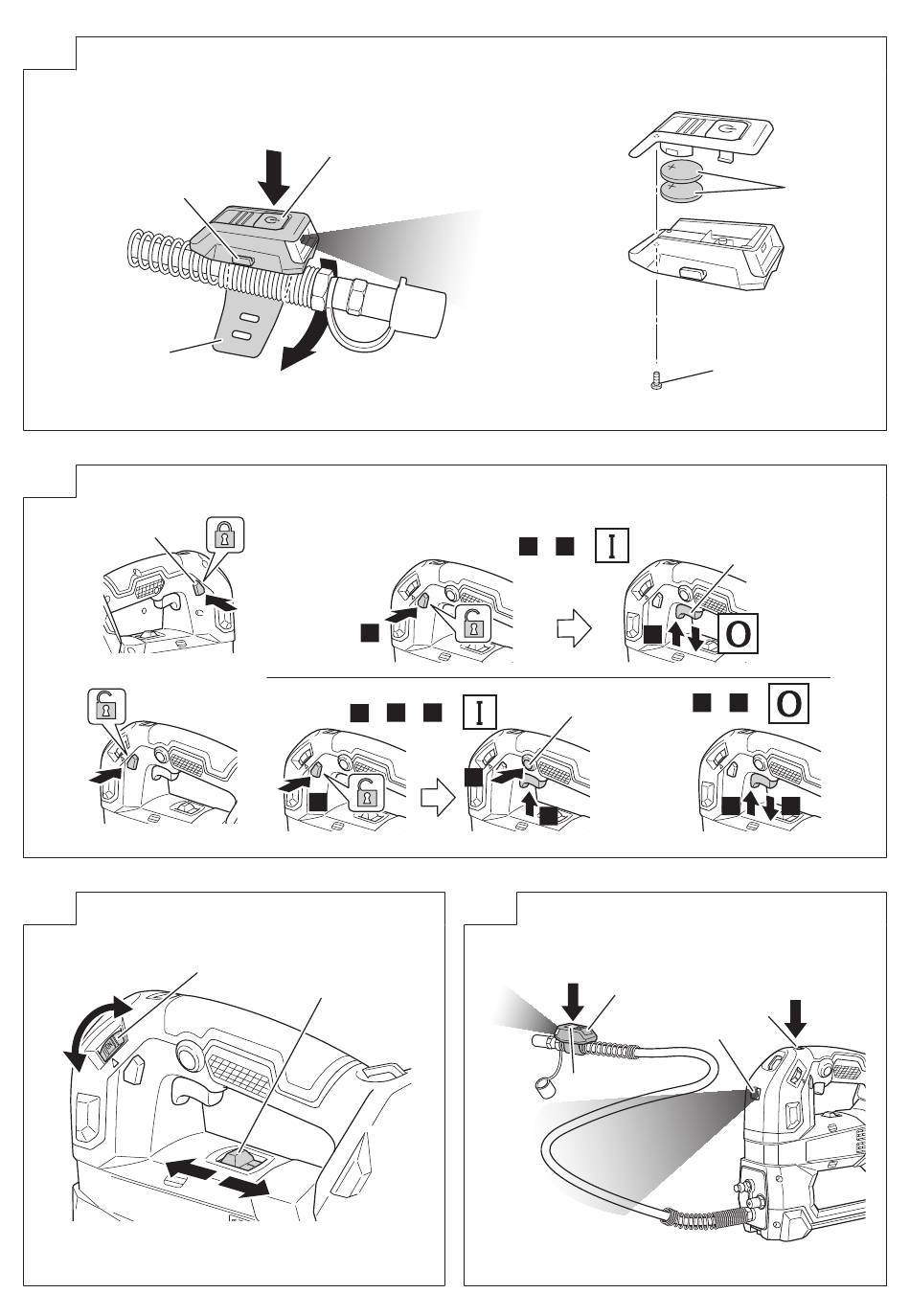 I

O

I

O