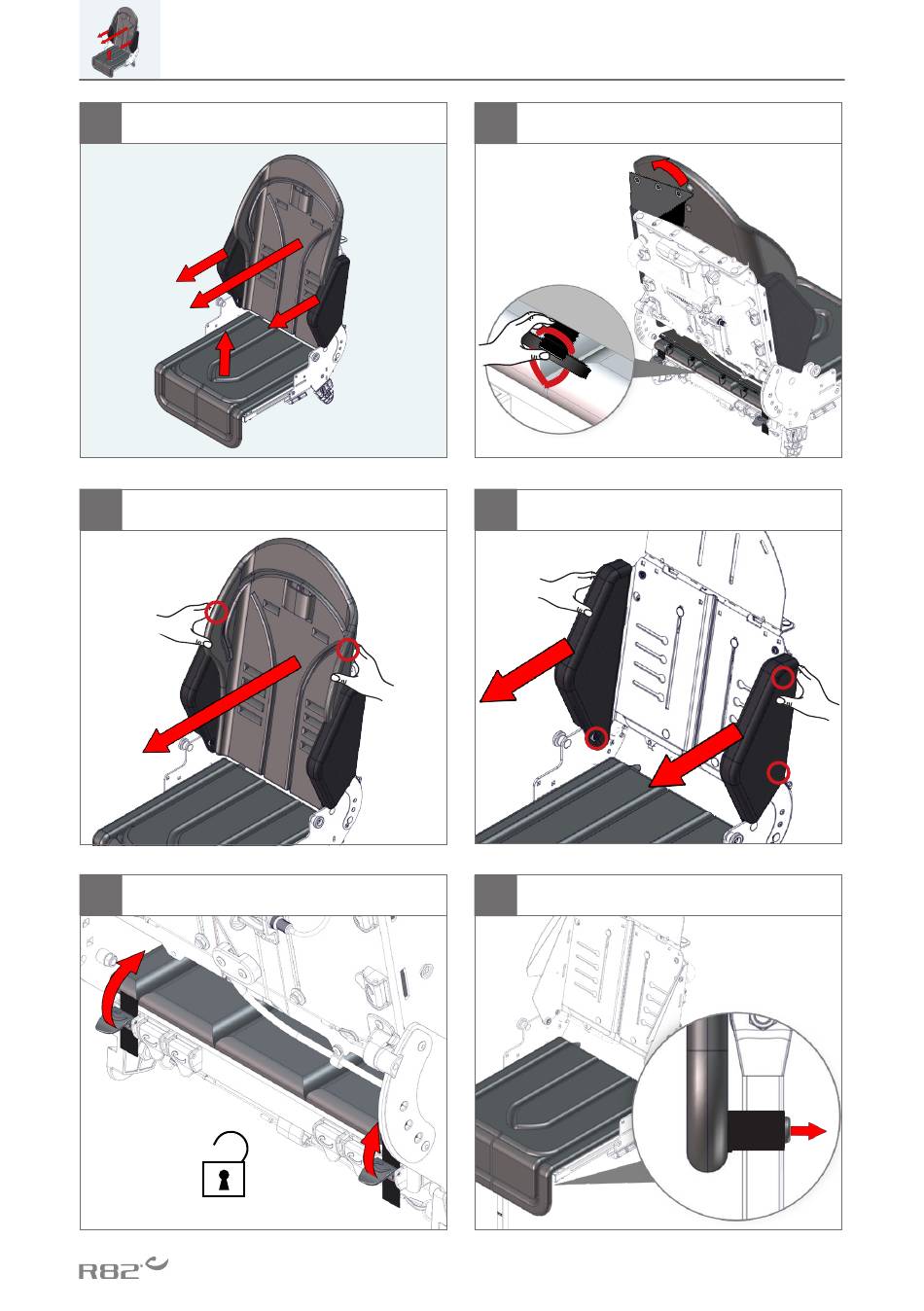 R82