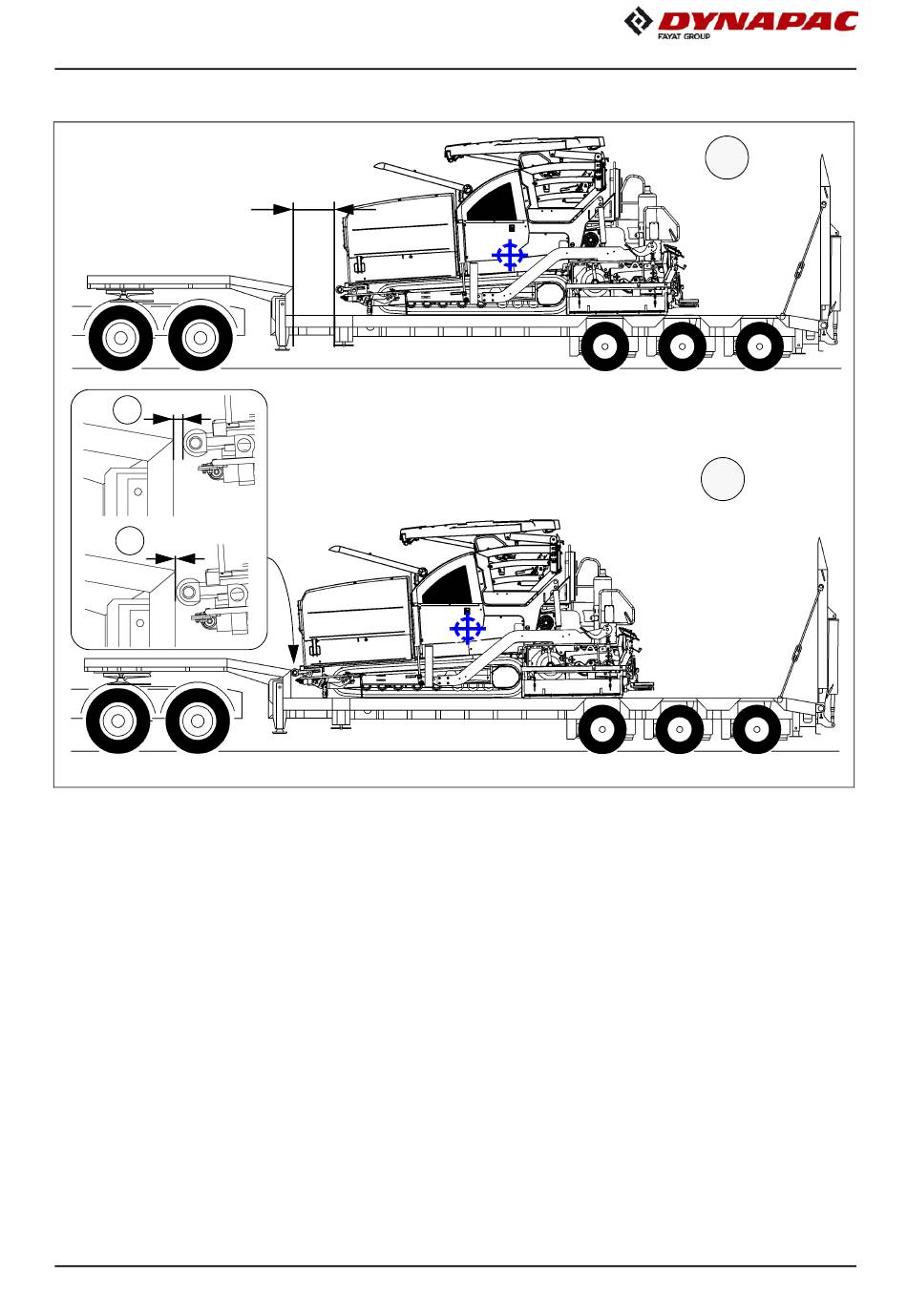 DYNAPAC
FAYAT GROUP