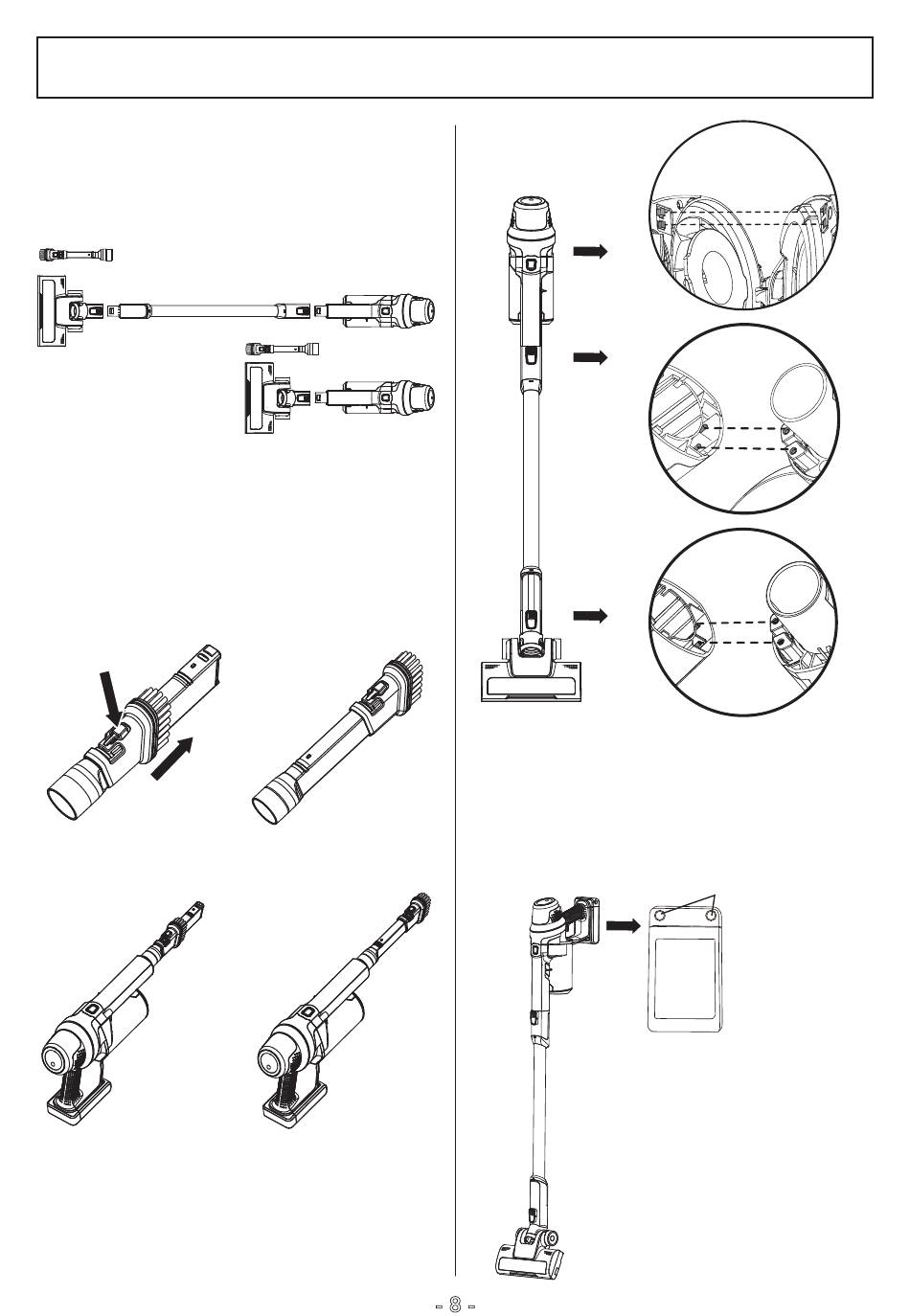 - 8 -