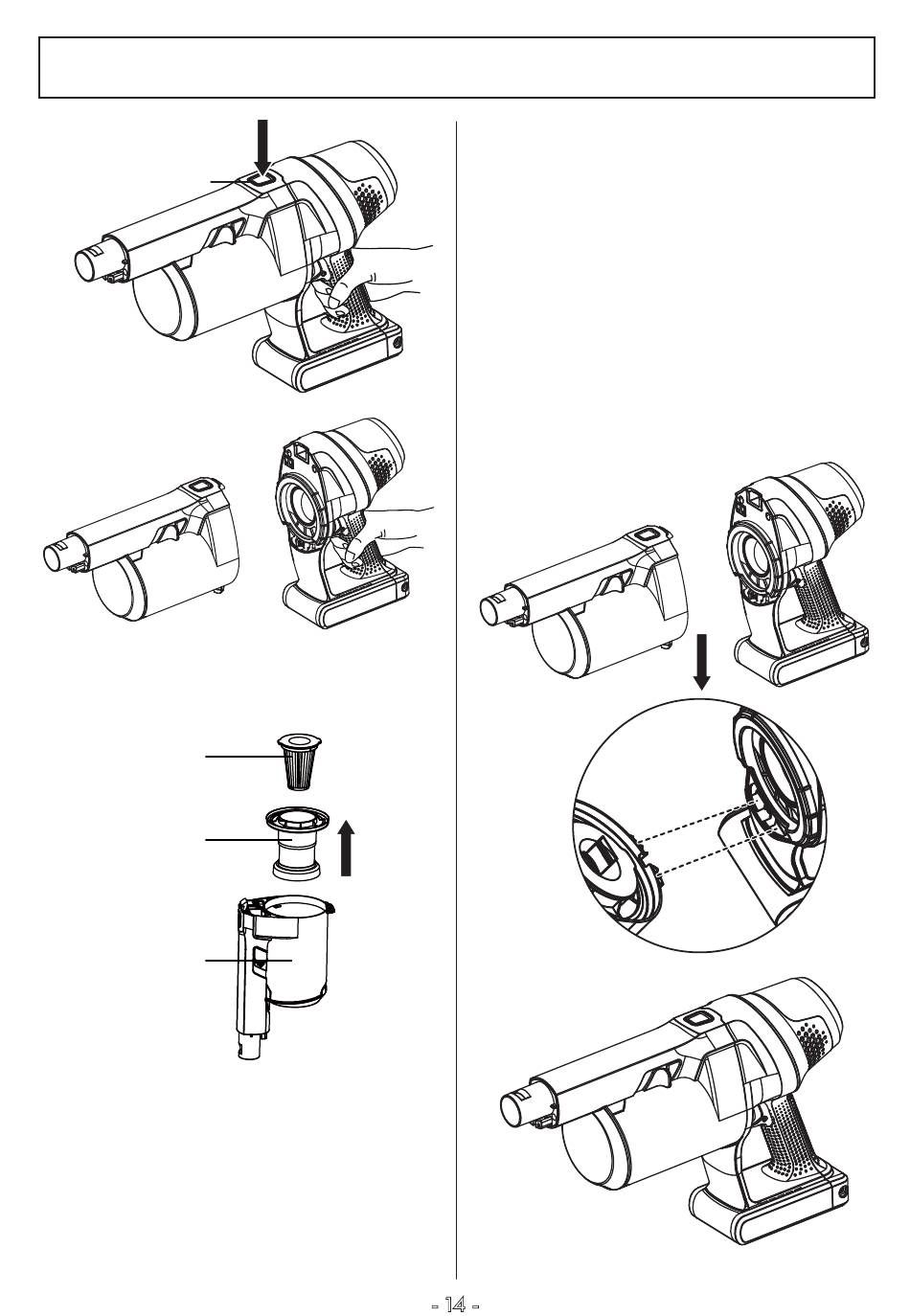 - 14 -