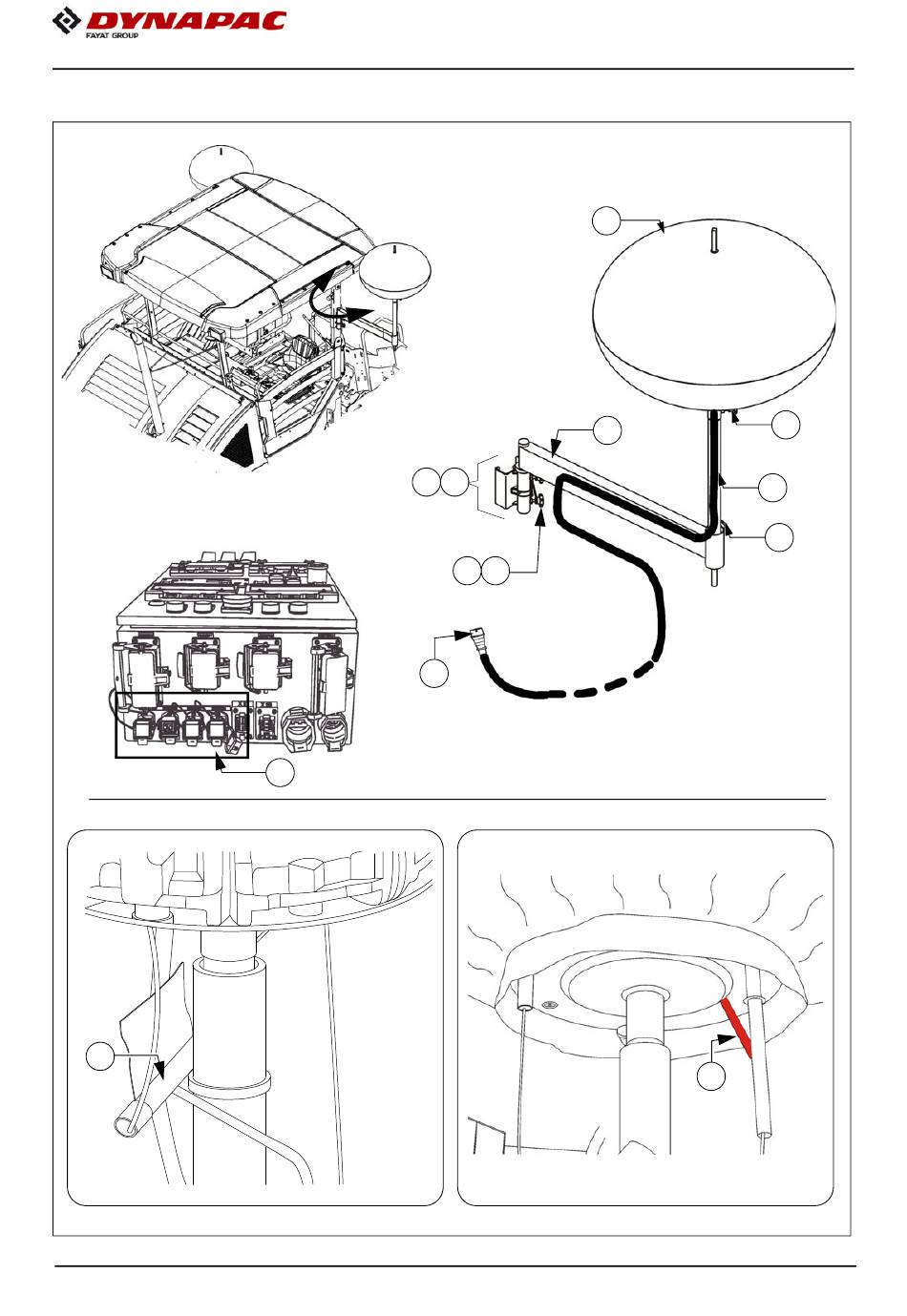 DYNAPAC
FAYAT GROUP