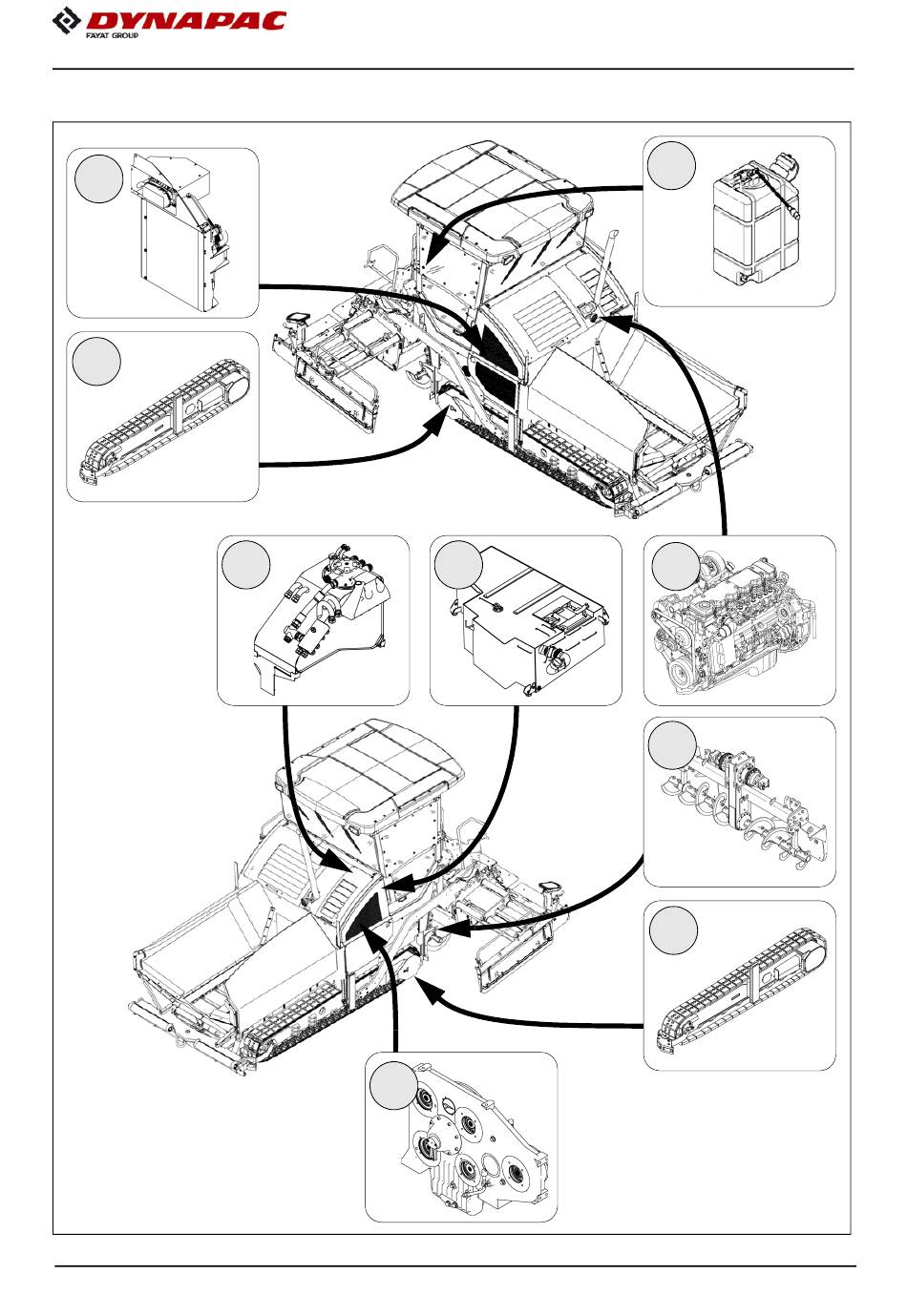 DYNAPAC
FAYAT GROUP