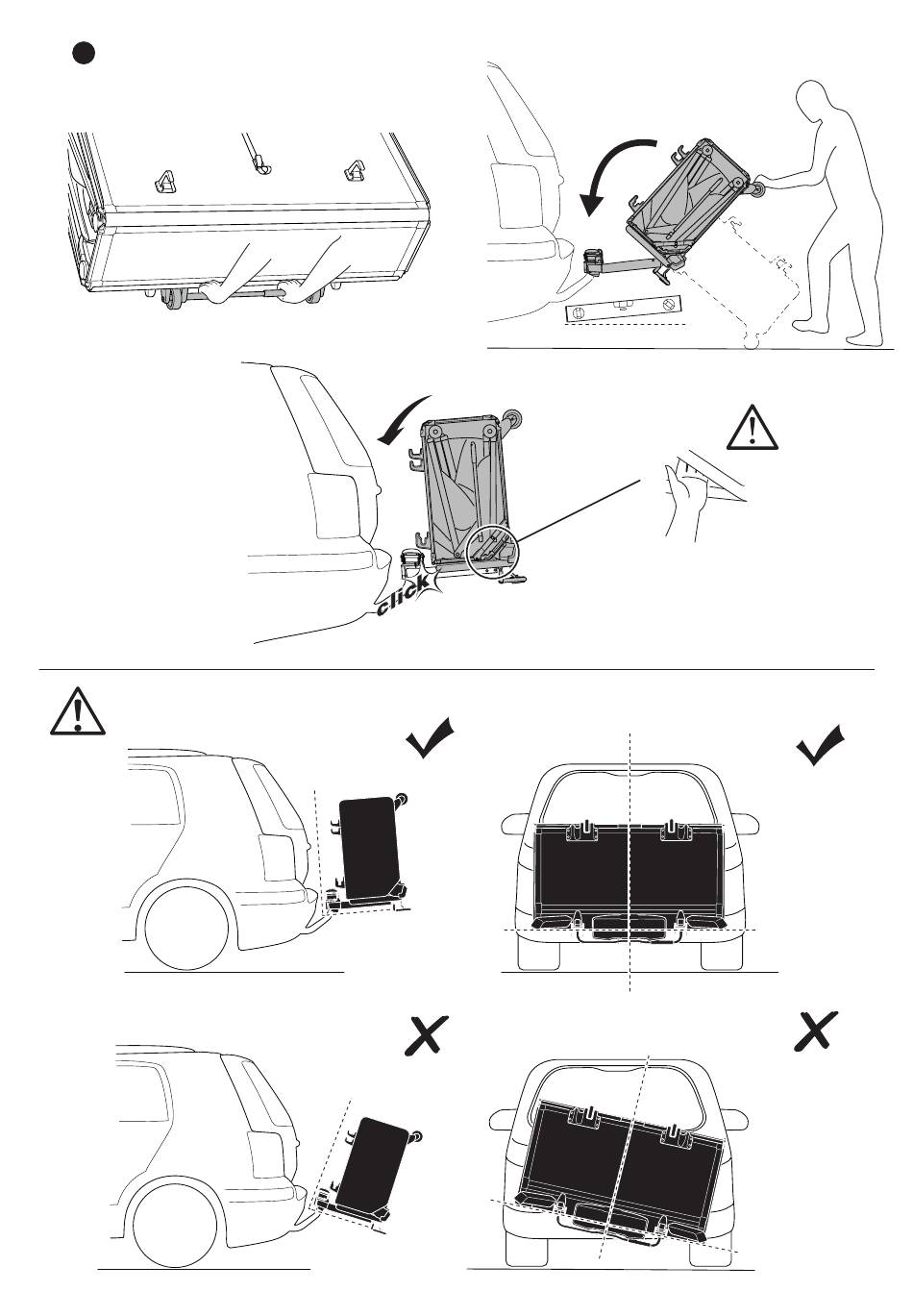 click