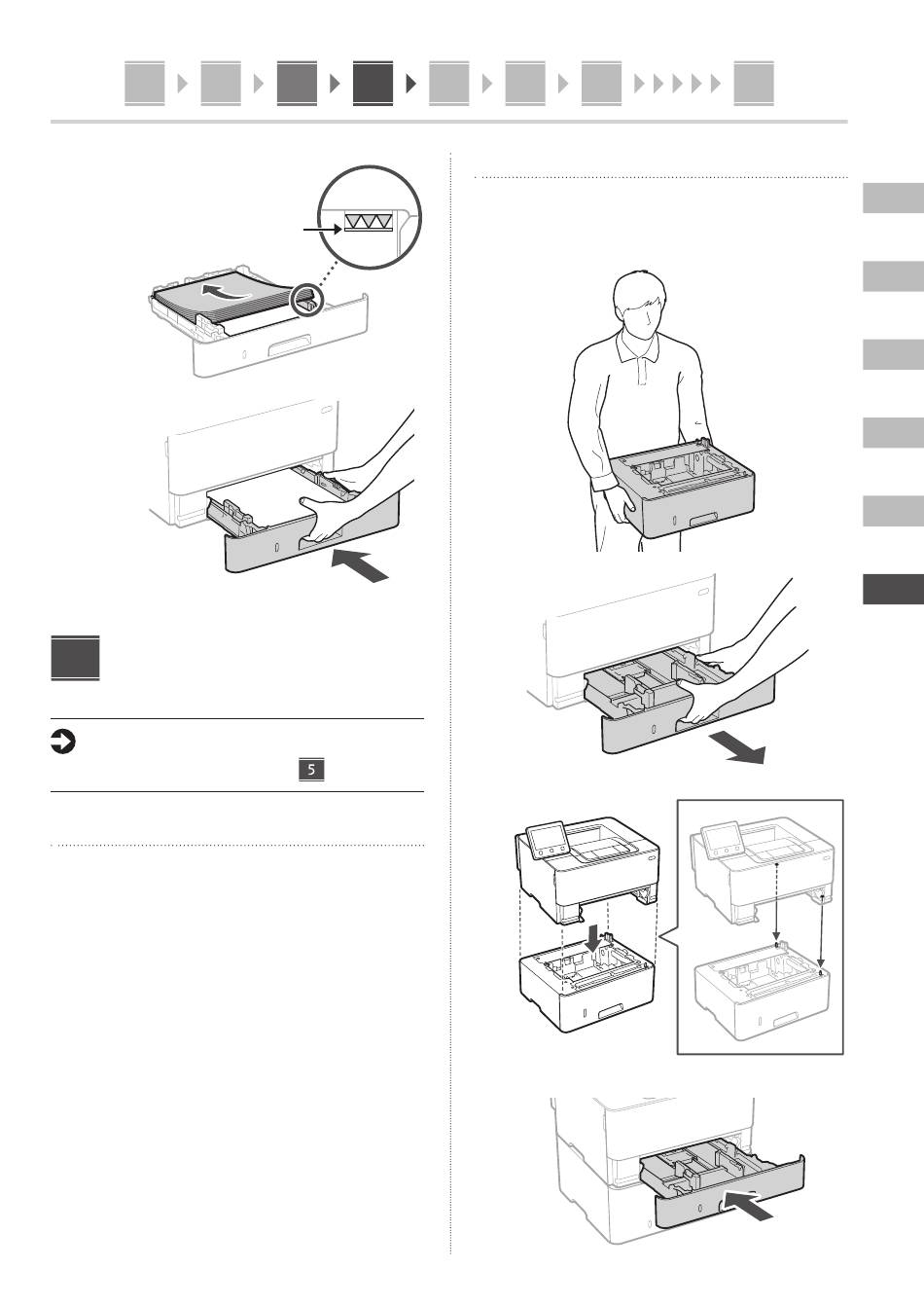 5