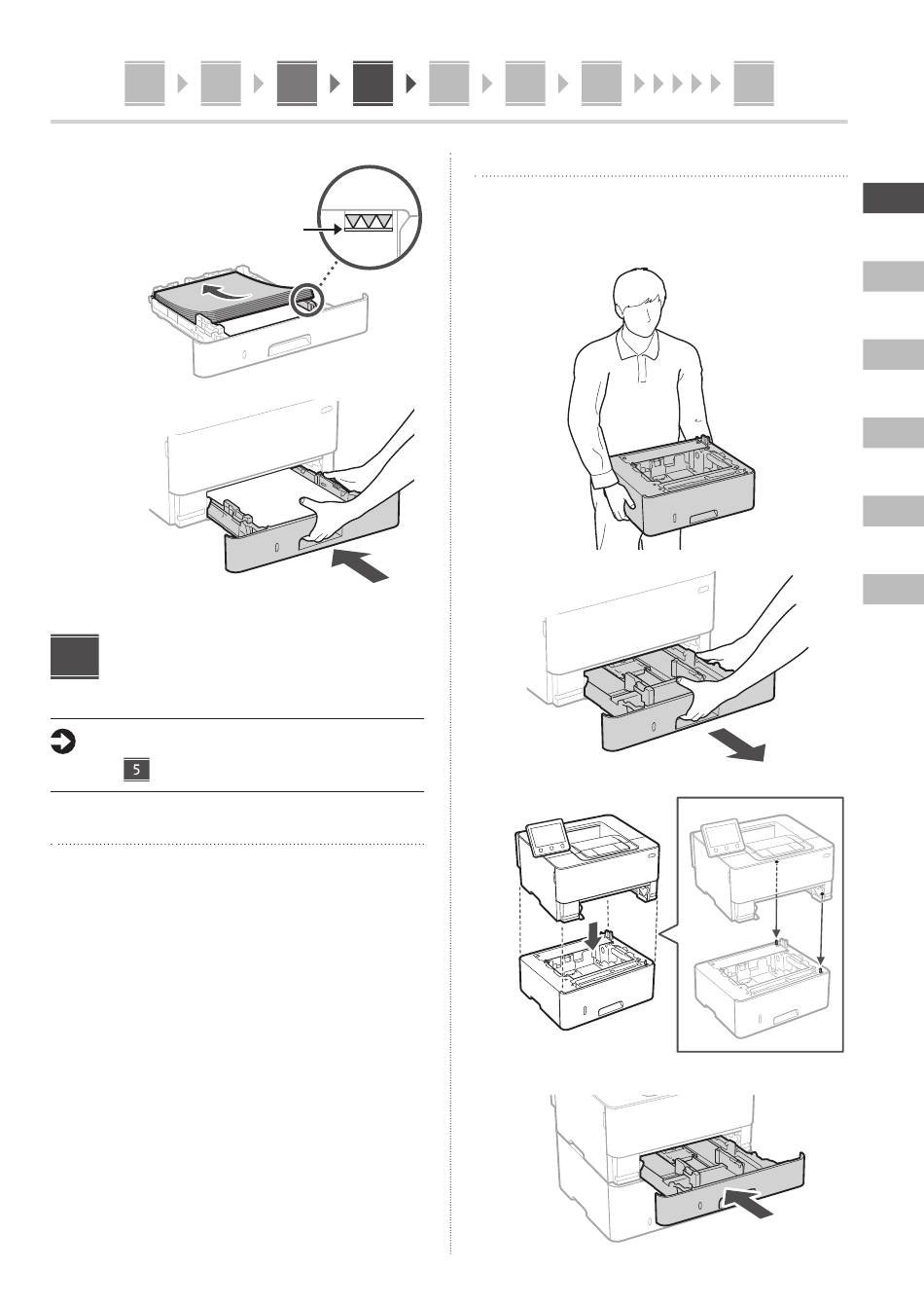 5